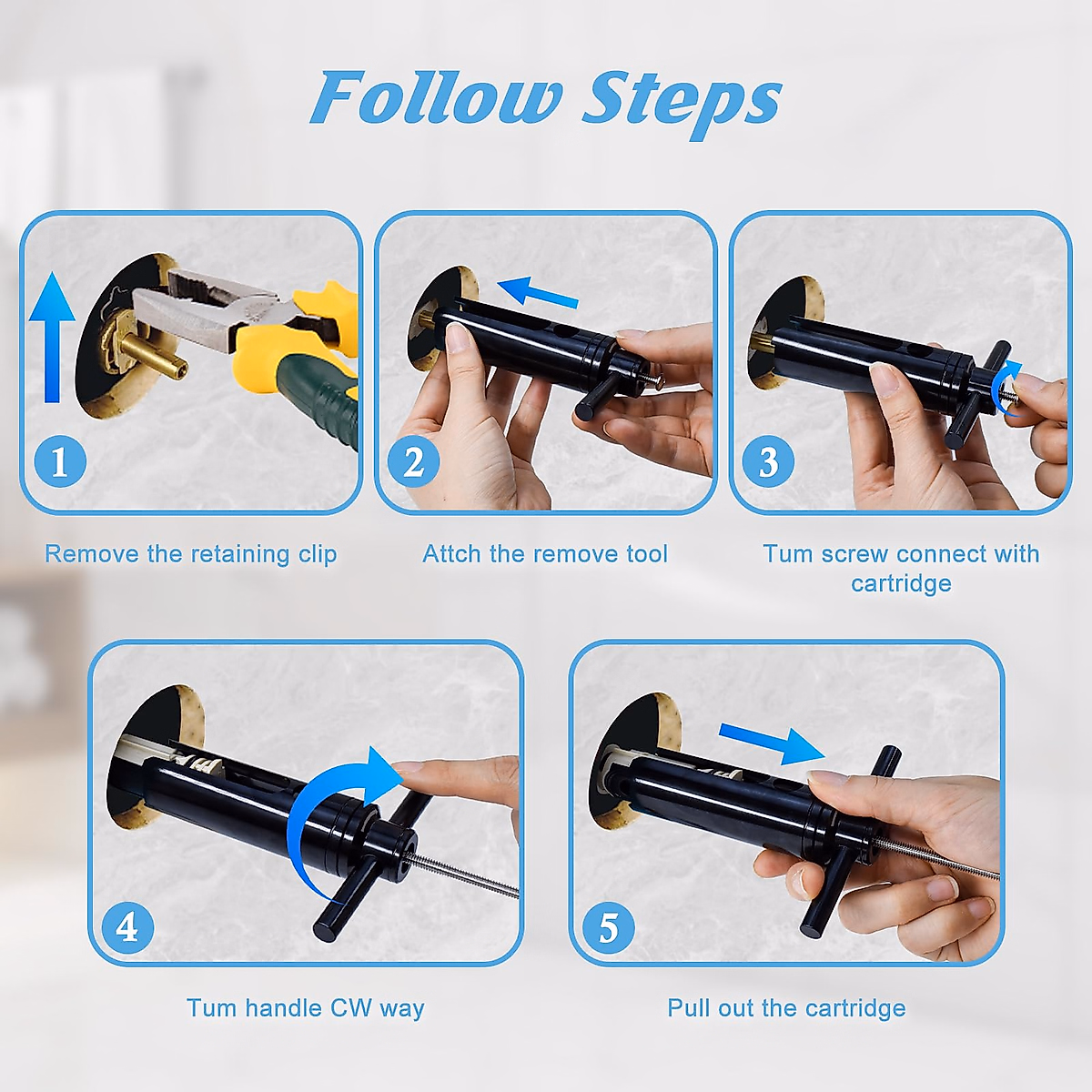 Follow Steps

1

Remove the retaining clip

2

Attch the remove tool

3

Tum screw connect with cartridge

4

Tum handle CW way

5

Pull out the cartridge