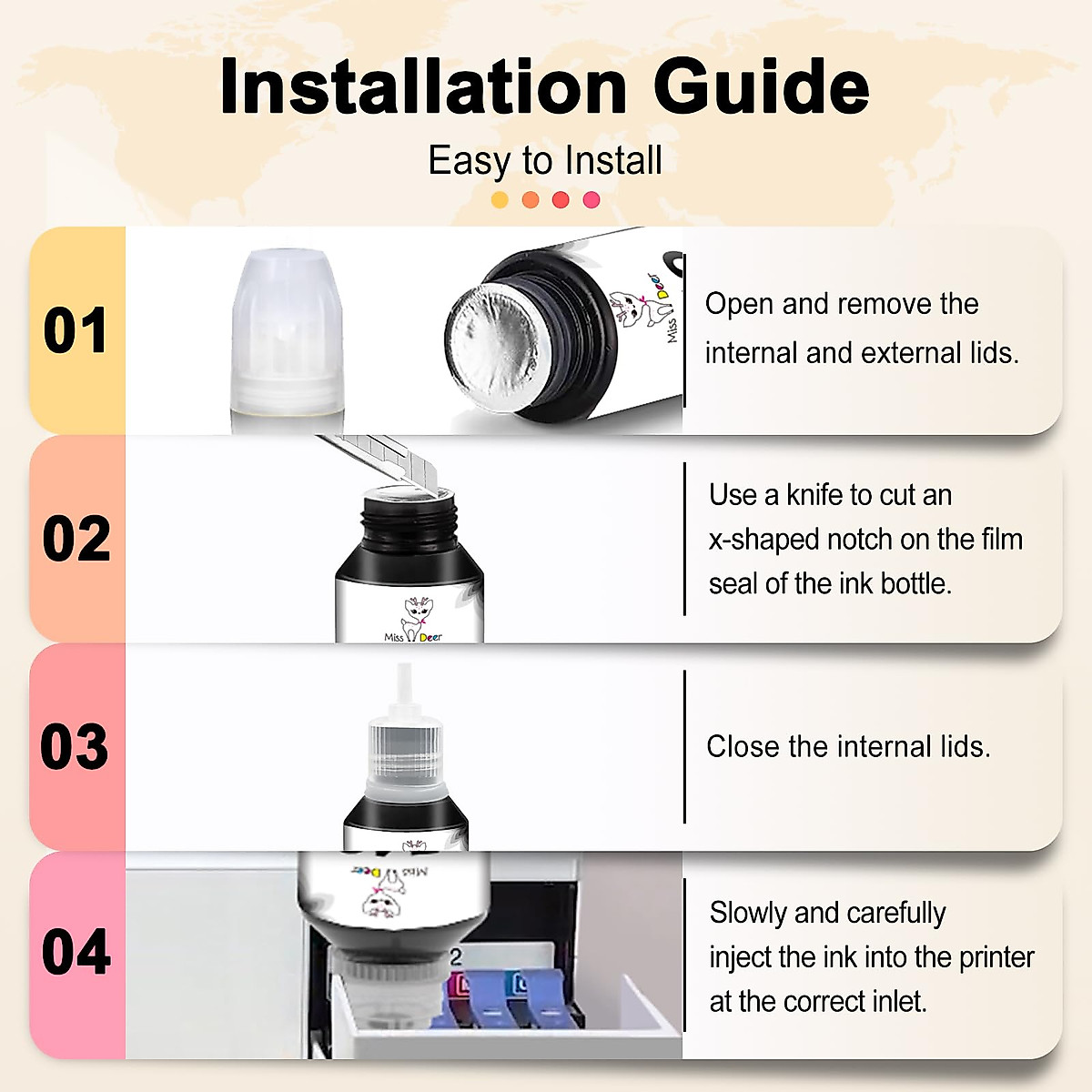 Installation Guide

Easy to Install

01

Miss Deer

Open and remove the internal and external lids.

02

Miss Deer

Use a knife to cut an x-shaped notch on the film seal of the ink bottle.

03

Close the internal lids.

04

Miss Deer

2

Slowly and carefully inject the ink into the printer at the correct inlet.