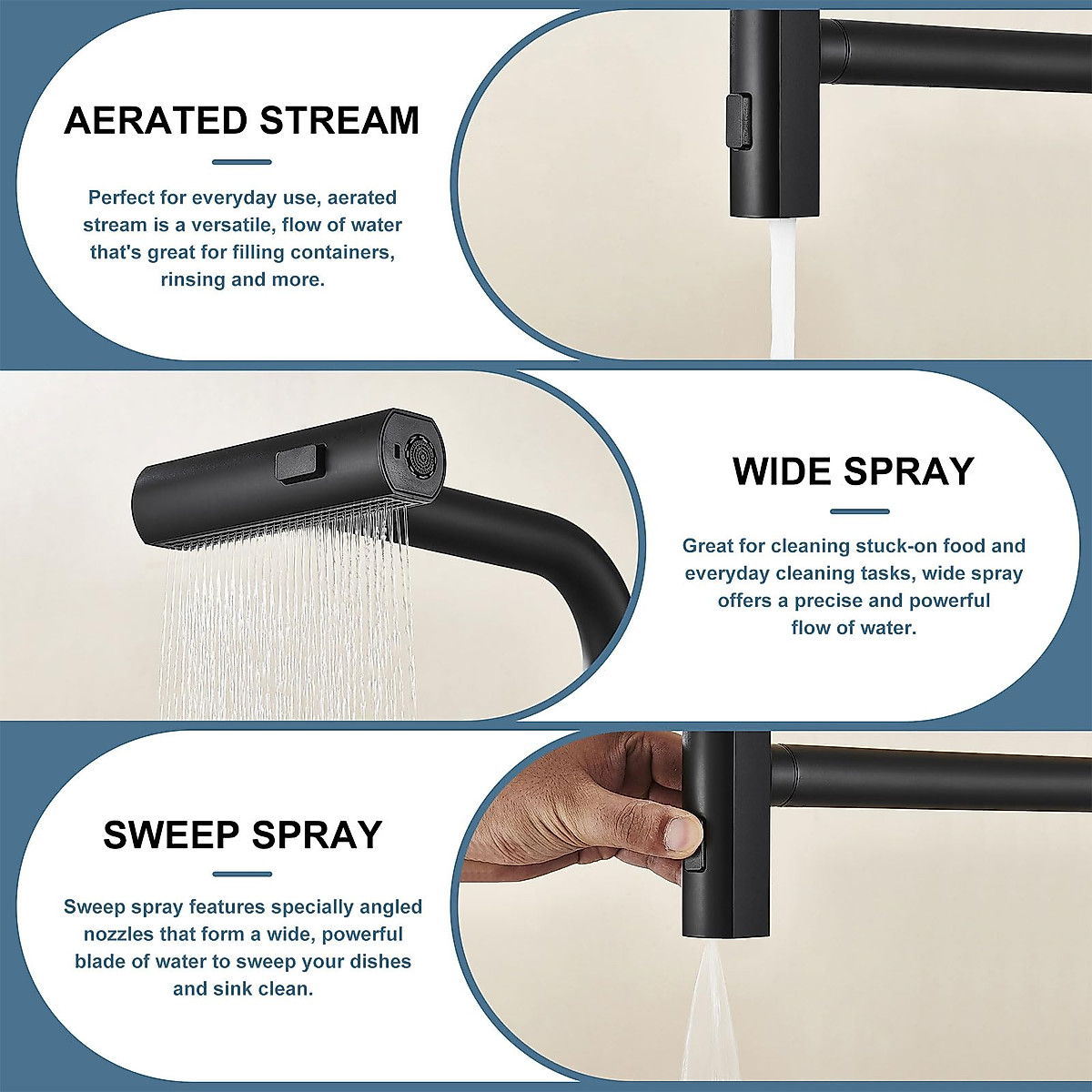 AERATED STREAM

Perfect for everyday use, aerated stream is a versatile, flow of water that's great for filling containers, rinsing and more.

WIDE SPRAY

Great for cleaning stuck-on food and everyday cleaning tasks, wide spray offers a precise and powerful flow of water.

SWEEP SPRAY

Sweep spray features specially angled nozzles that form a wide, powerful blade of water to sweep your dishes and sink clean.