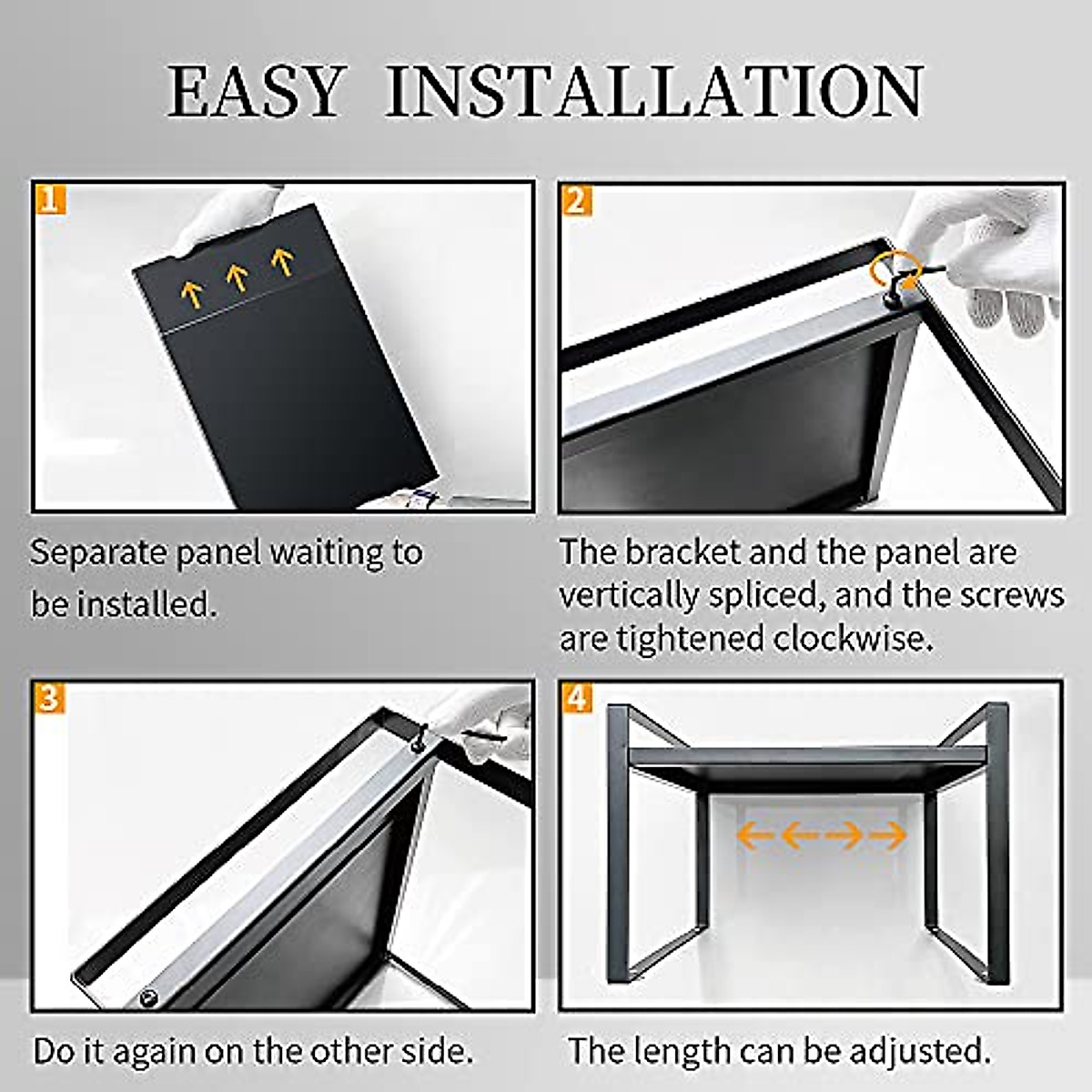 EASY INSTALLATION

1

Separate panel waiting to be installed.

2

The bracket and the panel are vertically spliced, and the screws are tightened clockwise.

3

Do it again on the other side.

4

The length can be adjusted.