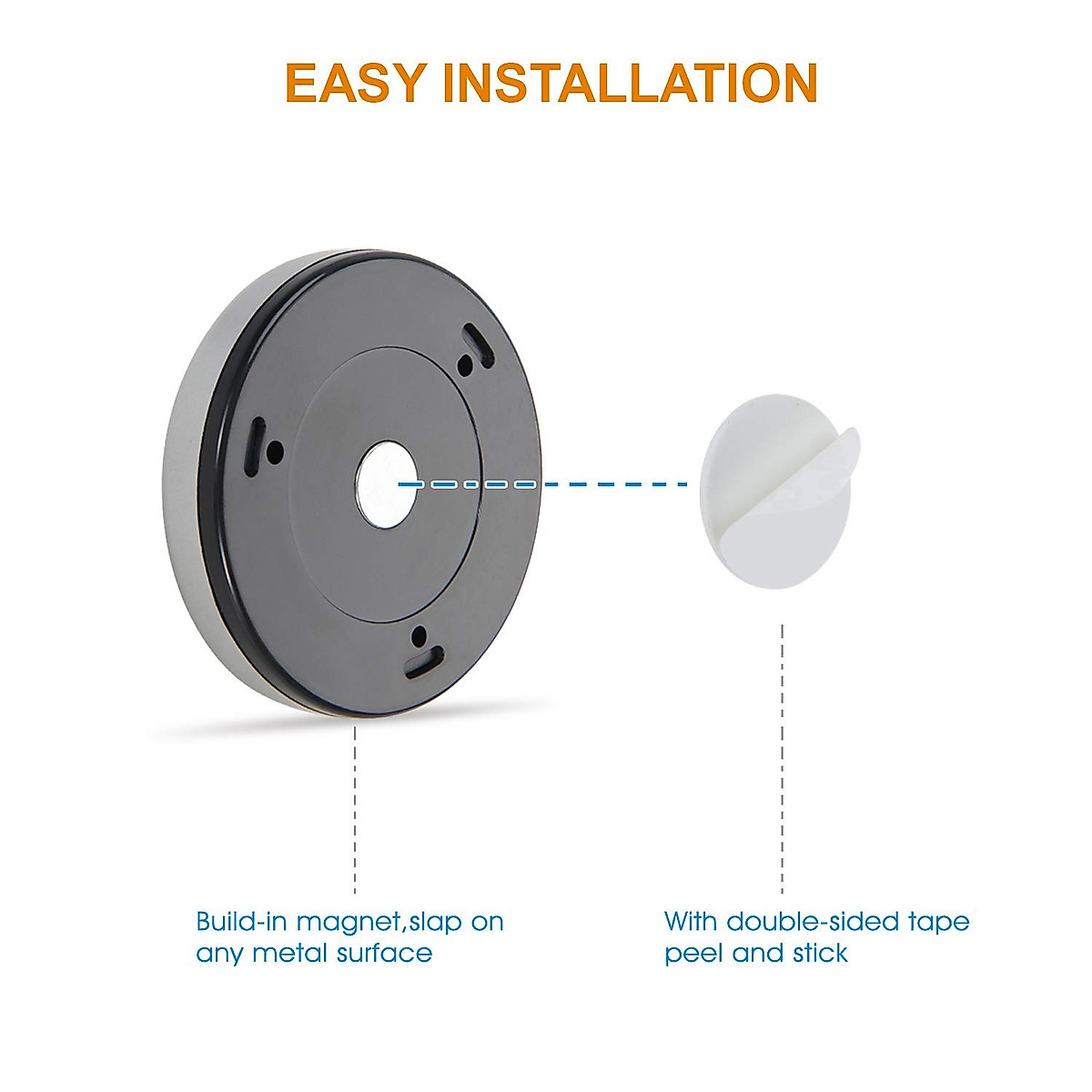 EASY INSTALLATION

Build-in magnet,slap on any metal surface

With double-sided tape peel and stick