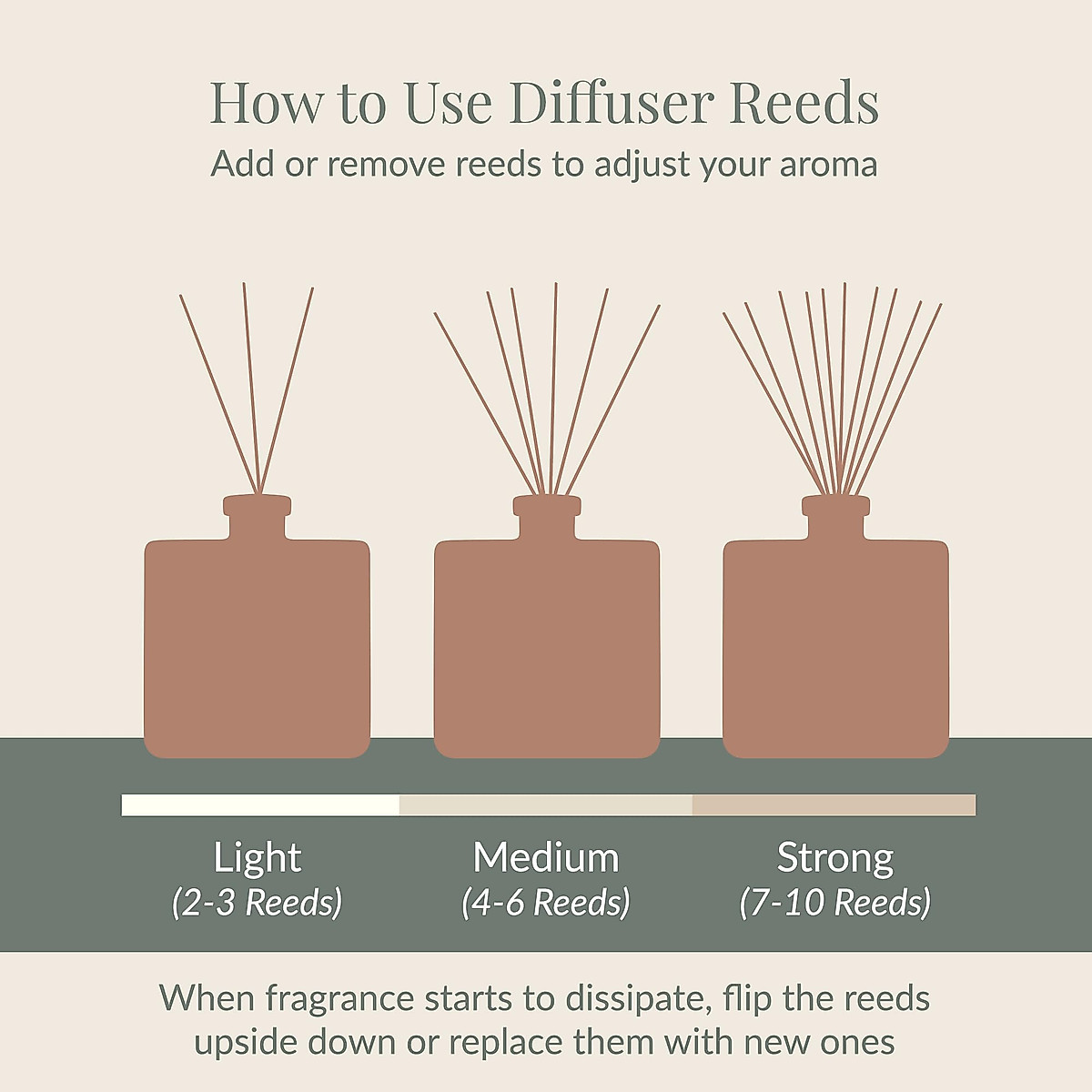 How to Use Diffuser Reeds
Add or remove reeds to adjust your aroma

Light
(2-3 Reeds)

Medium
(4-6 Reeds)

Strong
(7-10 Reeds)

When fragrance starts to dissipate, flip the reeds upside down or replace them with new ones