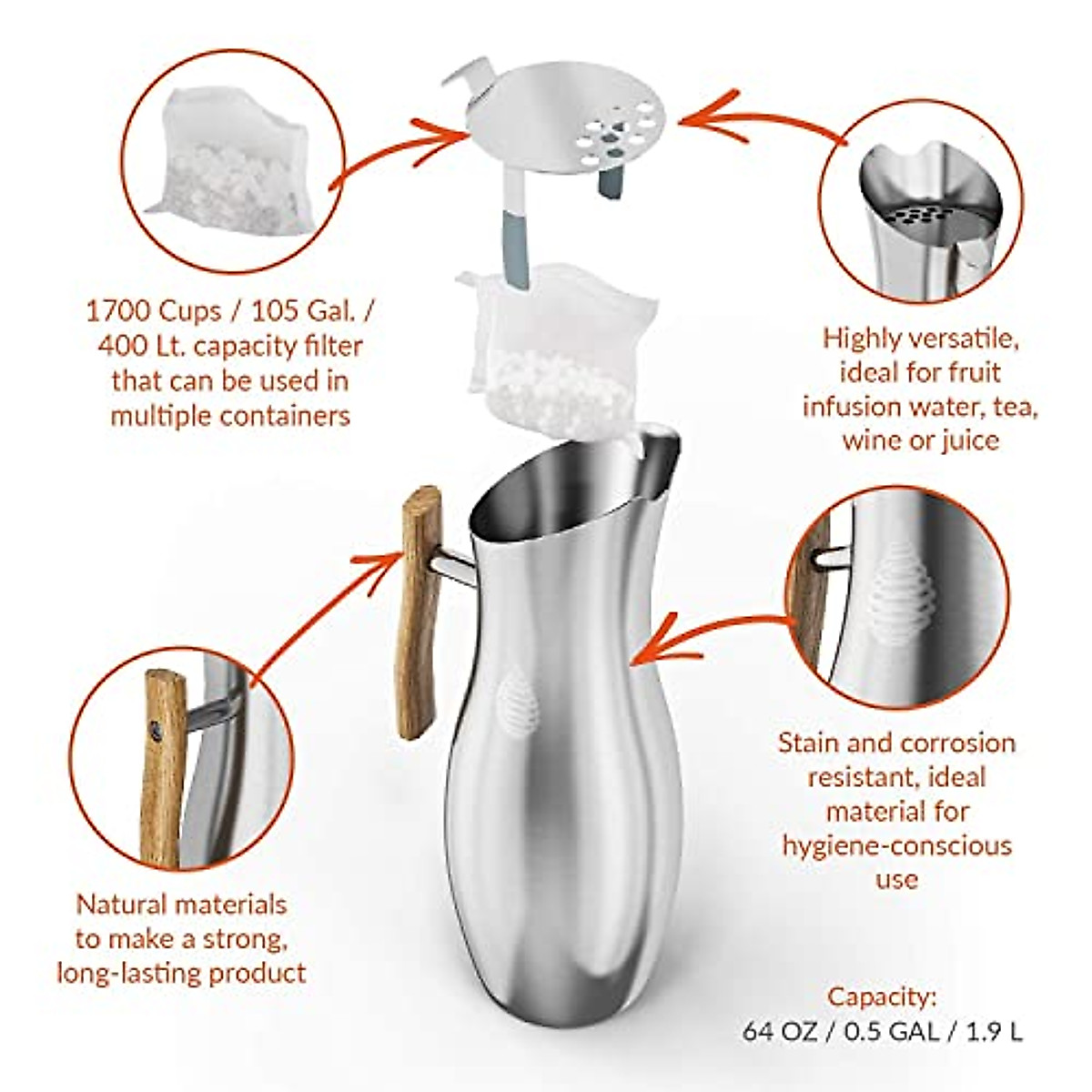 1700 Cups / 105 Gal. / 400 Lt. capacity filter that can be used in multiple containers

Highly versatile, ideal for fruit infusion water, tea, wine or juice

Stain and corrosion resistant, ideal material for hygiene-conscious use

Natural materials to make a strong, long-lasting product

Capacity:
64 OZ / 0.5 GAL / 1.9 L