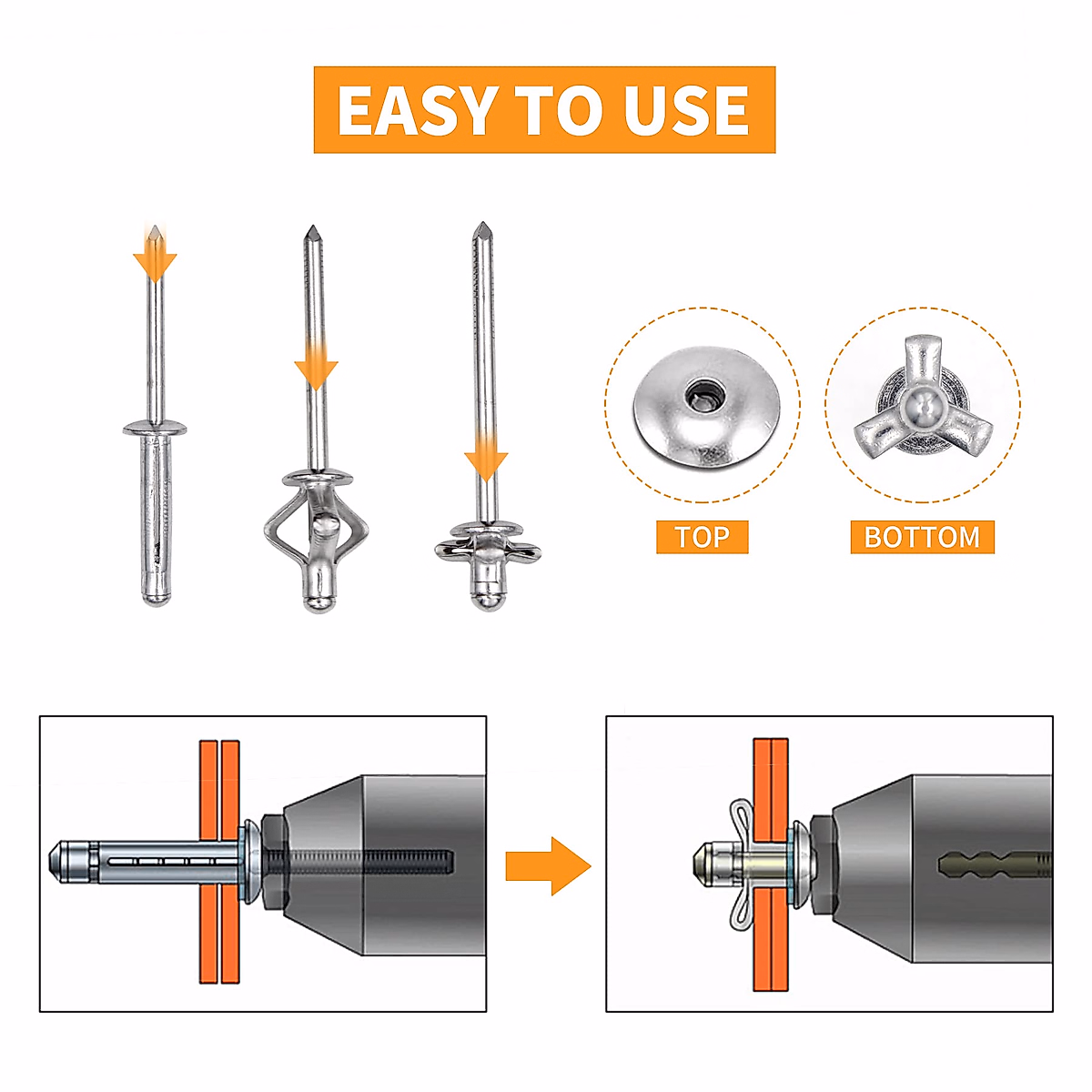 EASY TO USE

TOP

BOTTOM