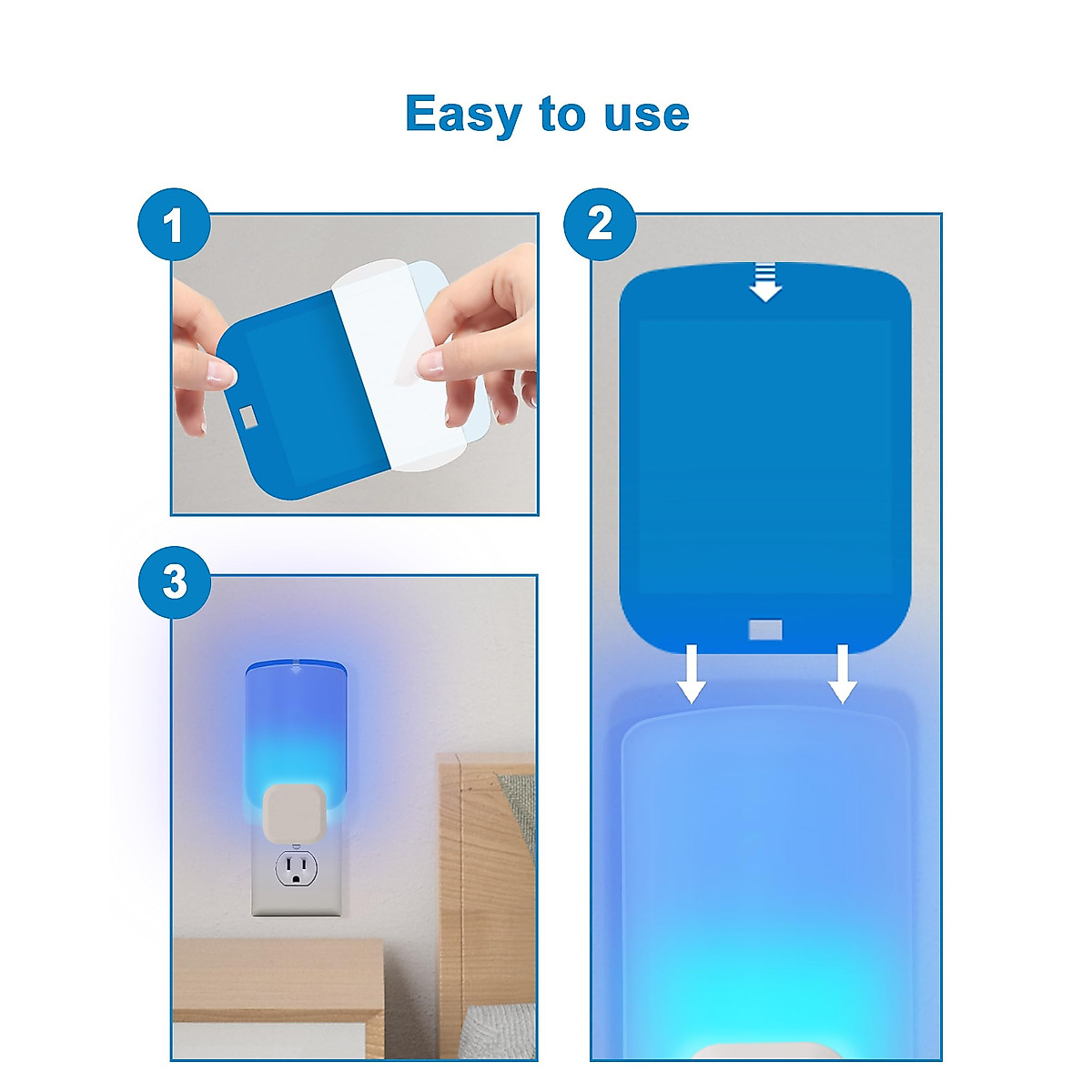 Easy to use

1

2

3