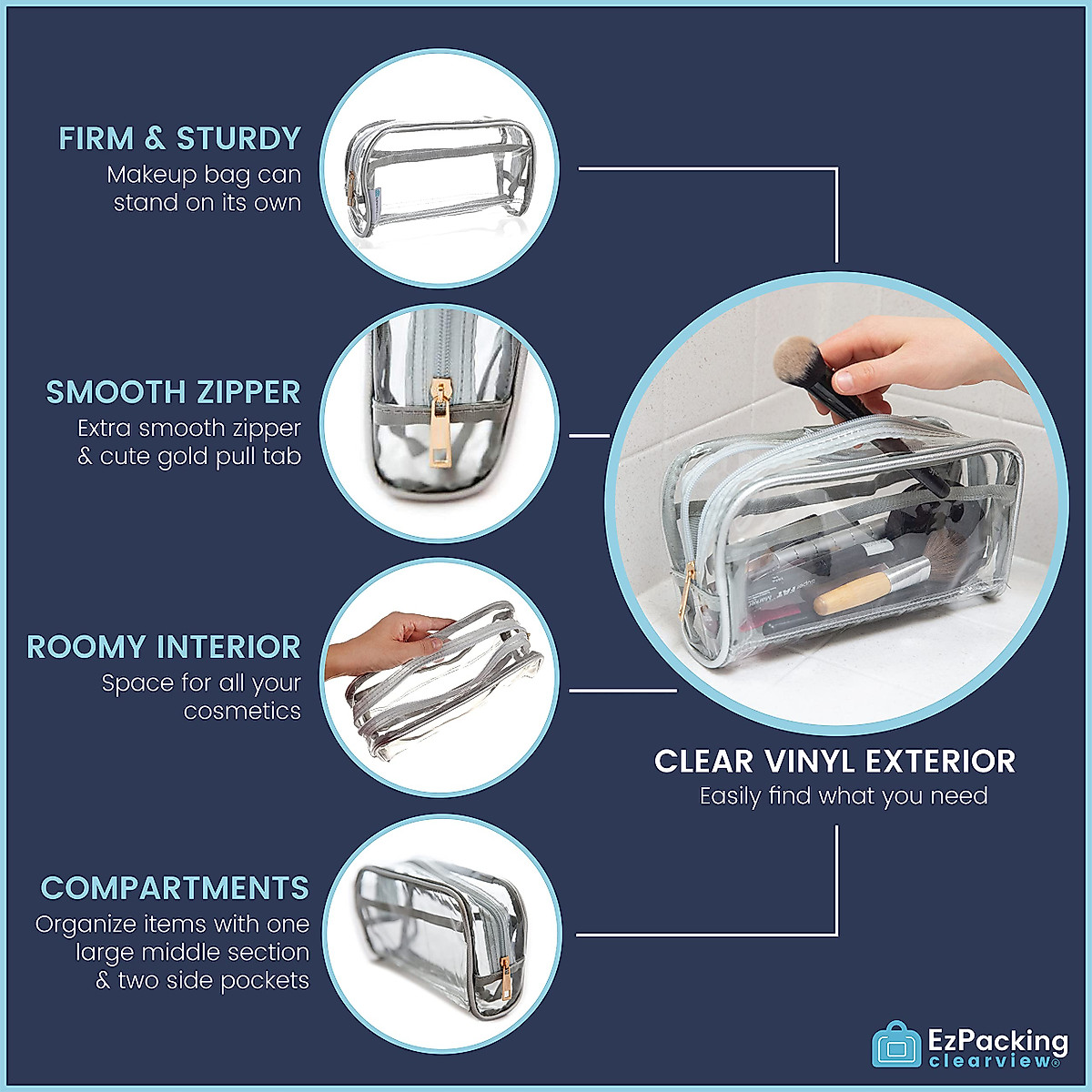 FIRM & STURDY
Makeup bag can stand on its own

SMOOTH ZIPPER
Extra smooth zipper & cute gold pull tab

ROOMY INTERIOR
Space for all your cosmetics

COMPARTMENTS
Organize items with one large middle section & two side pockets

CLEAR VINYL EXTERIOR
Easily find what you need

EzPacking clearview®