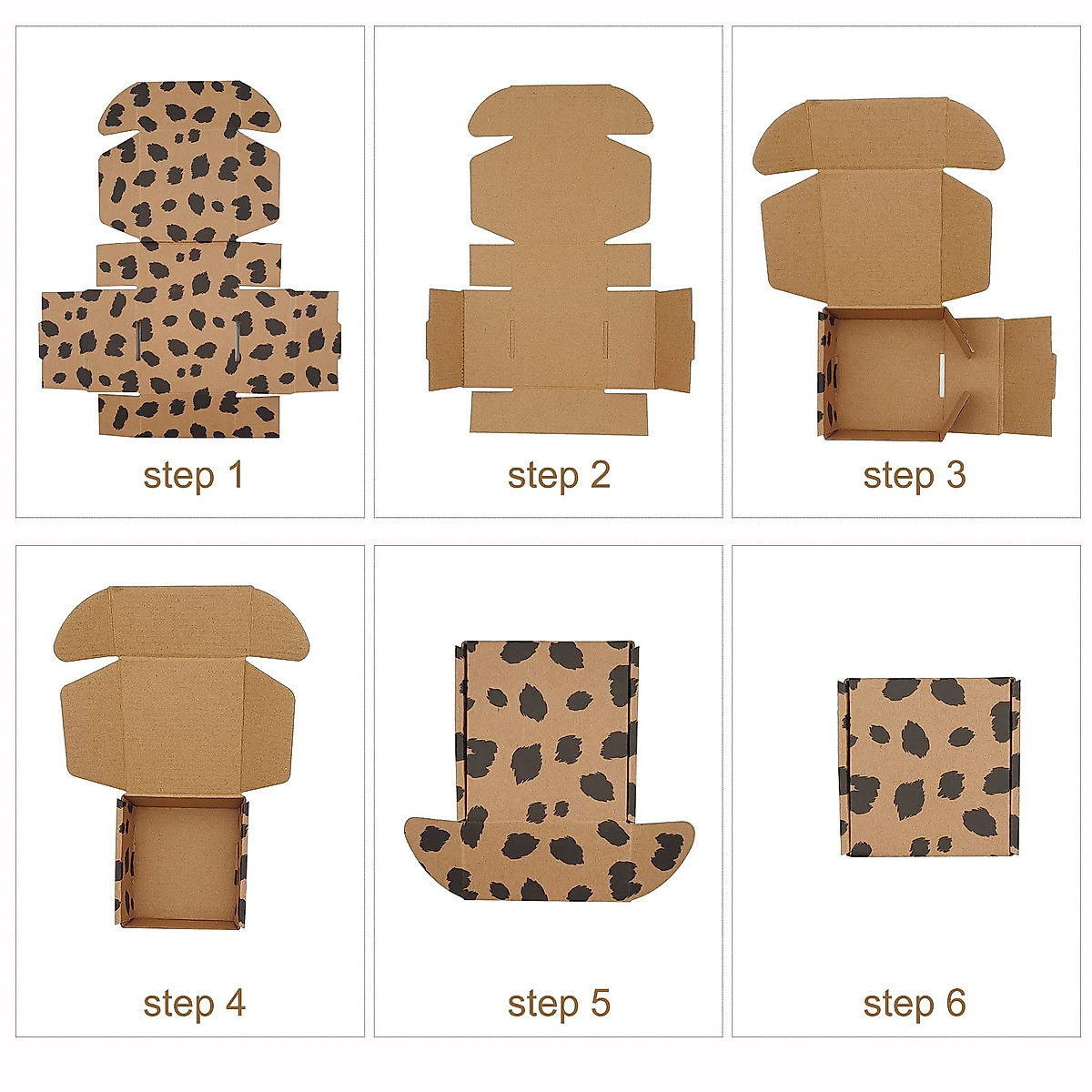 step 1

step 2

step 3

step 4

step 5

step 6