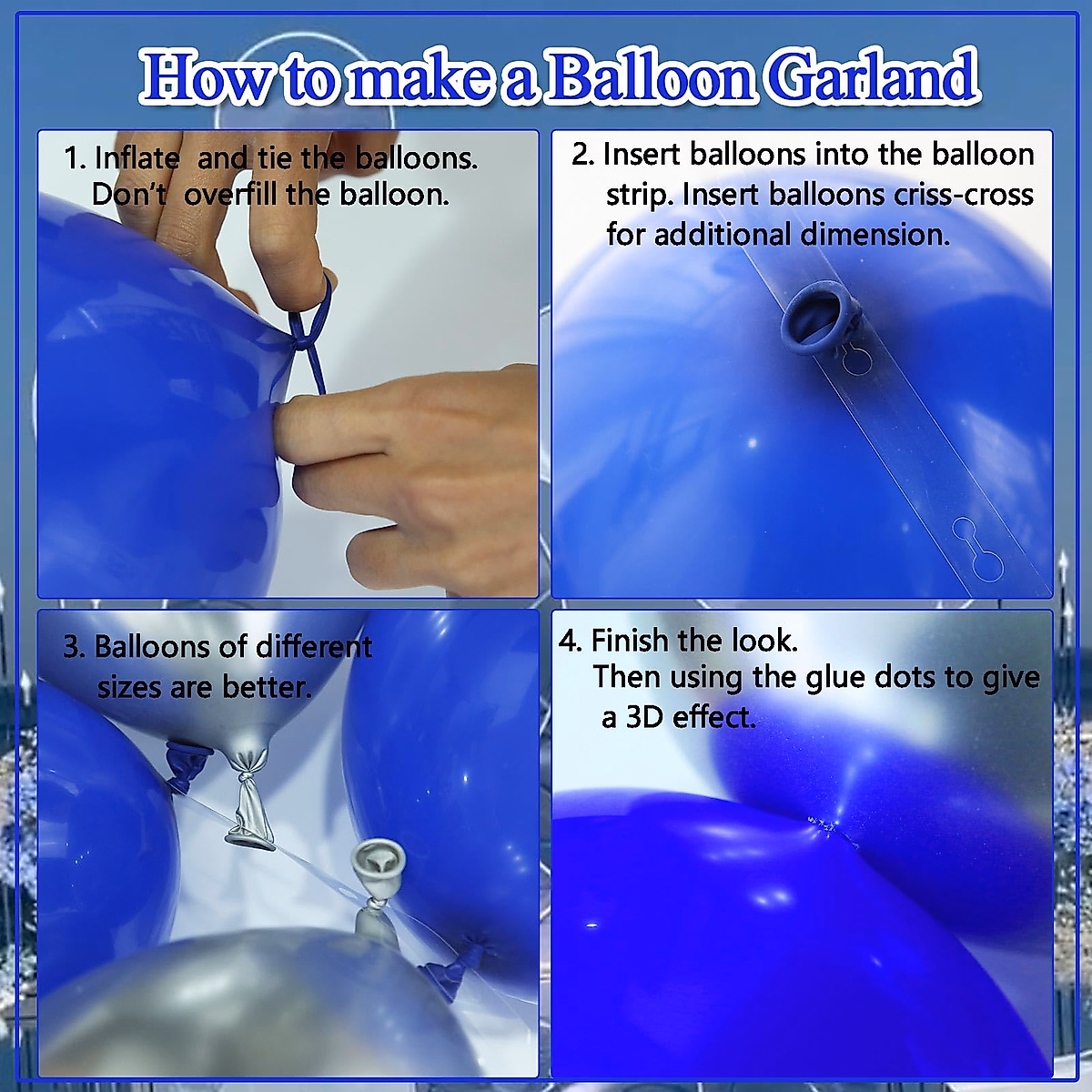 How to make a Balloon Garland

1. Inflate and tie the balloons. Don't overfill the balloon.

2. Insert balloons into the balloon strip. Insert balloons criss-cross for additional dimension.

3. Balloons of different sizes are better.

4. Finish the look. Then using the glue dots to give a 3D effect.