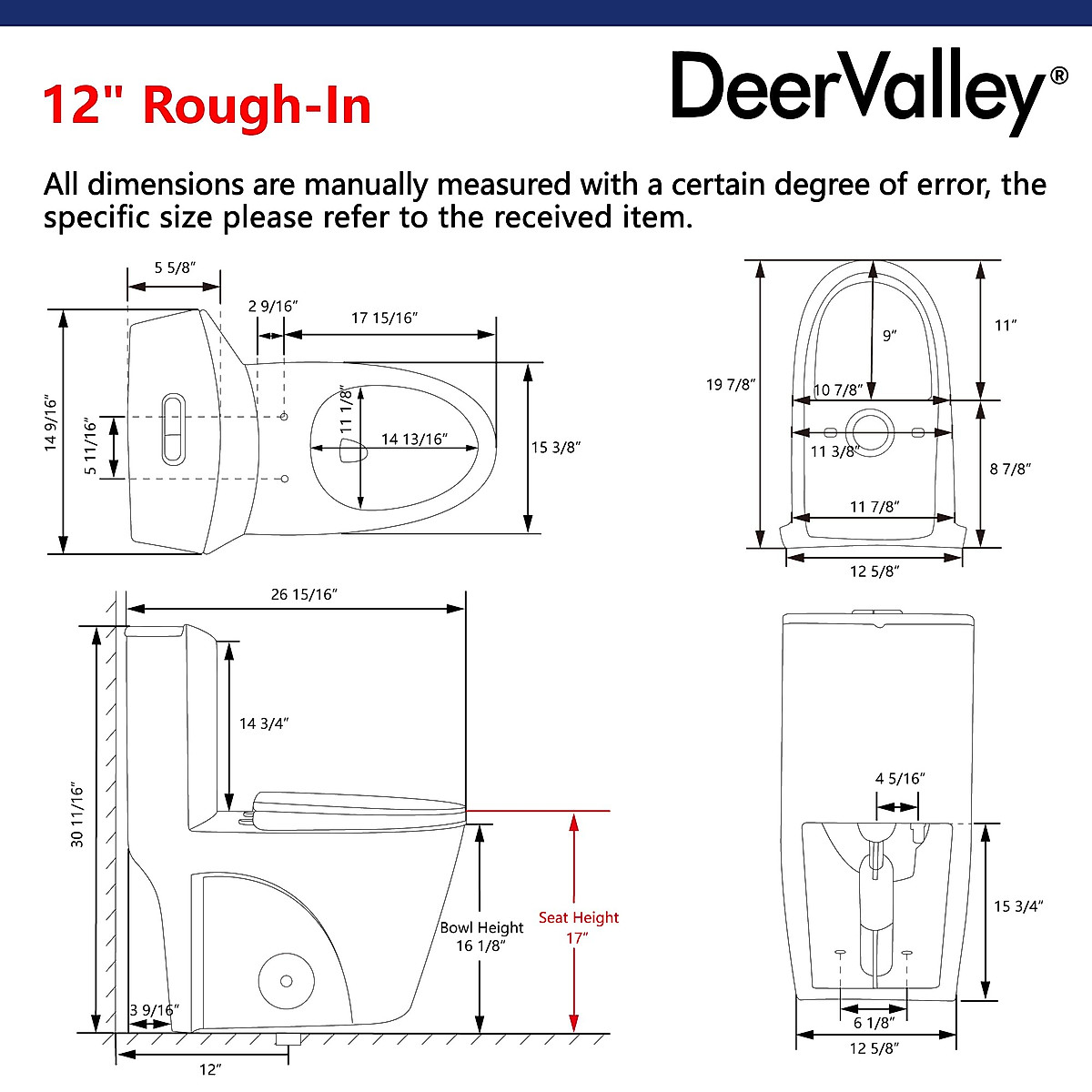 12" Rough-In

DeerValley®

All dimensions are manually measured with a certain degree of error, the specific size please refer to the received item.

5 5/8″
2 9/16″
17 15/16″
14 9/16″
5 11/16″
11 1/8″
14 13/16″
15 3/8″

19 7/8″
9″
11″
10 7/8″
11 3/8″
8 7/8″
11 7/8″
12 5/8″

26 15/16″
14 3/4″
30 11/16″
Bowl Height
16 1/8″
Seat Height
17″
3 9/16″
12″

4 5/16″
15 3/4″
6 1/8″
12 5/8″