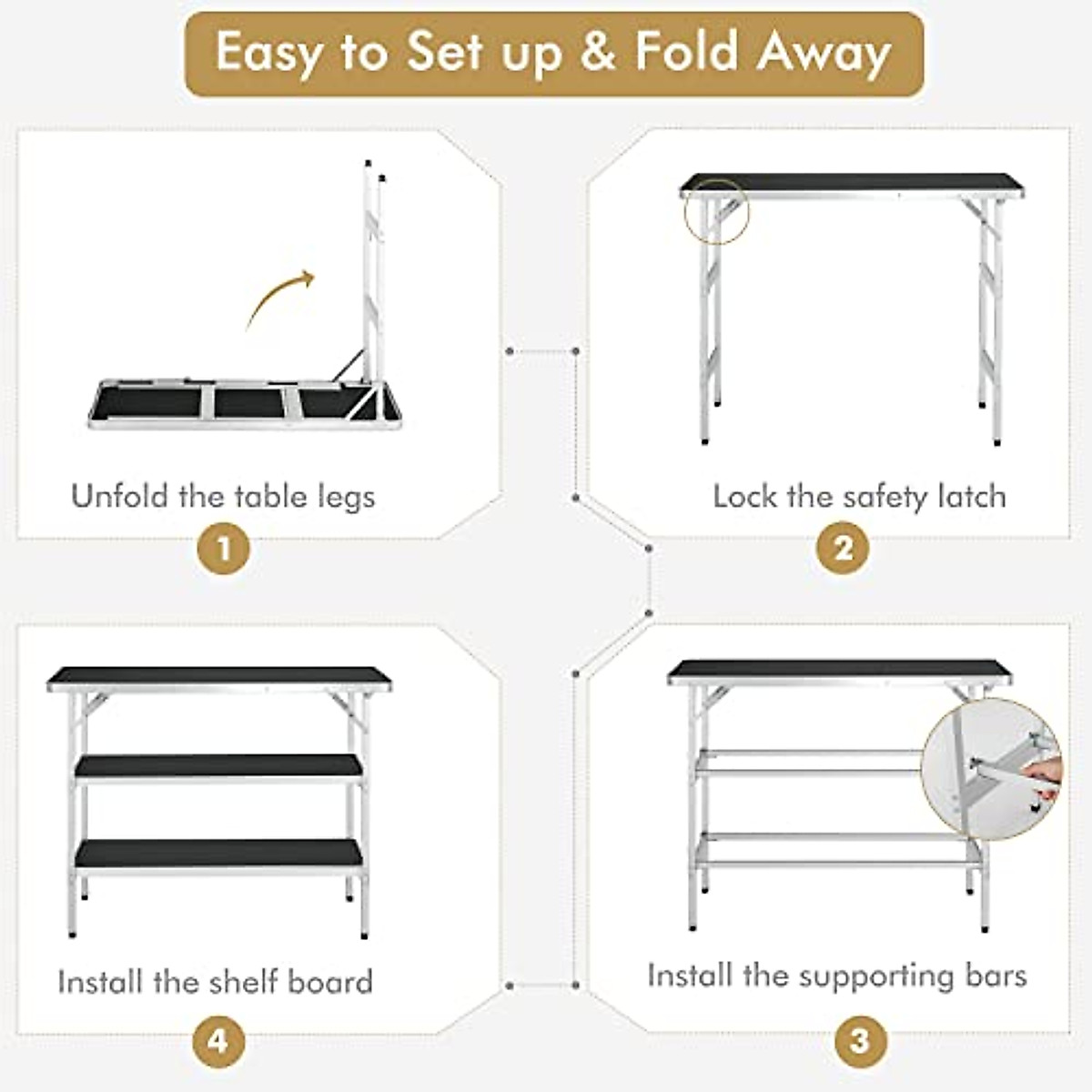 Easy to Set up & Fold Away

Unfold the table legs

1

Lock the safety latch

2

Install the shelf board

4

Install the supporting bars

3