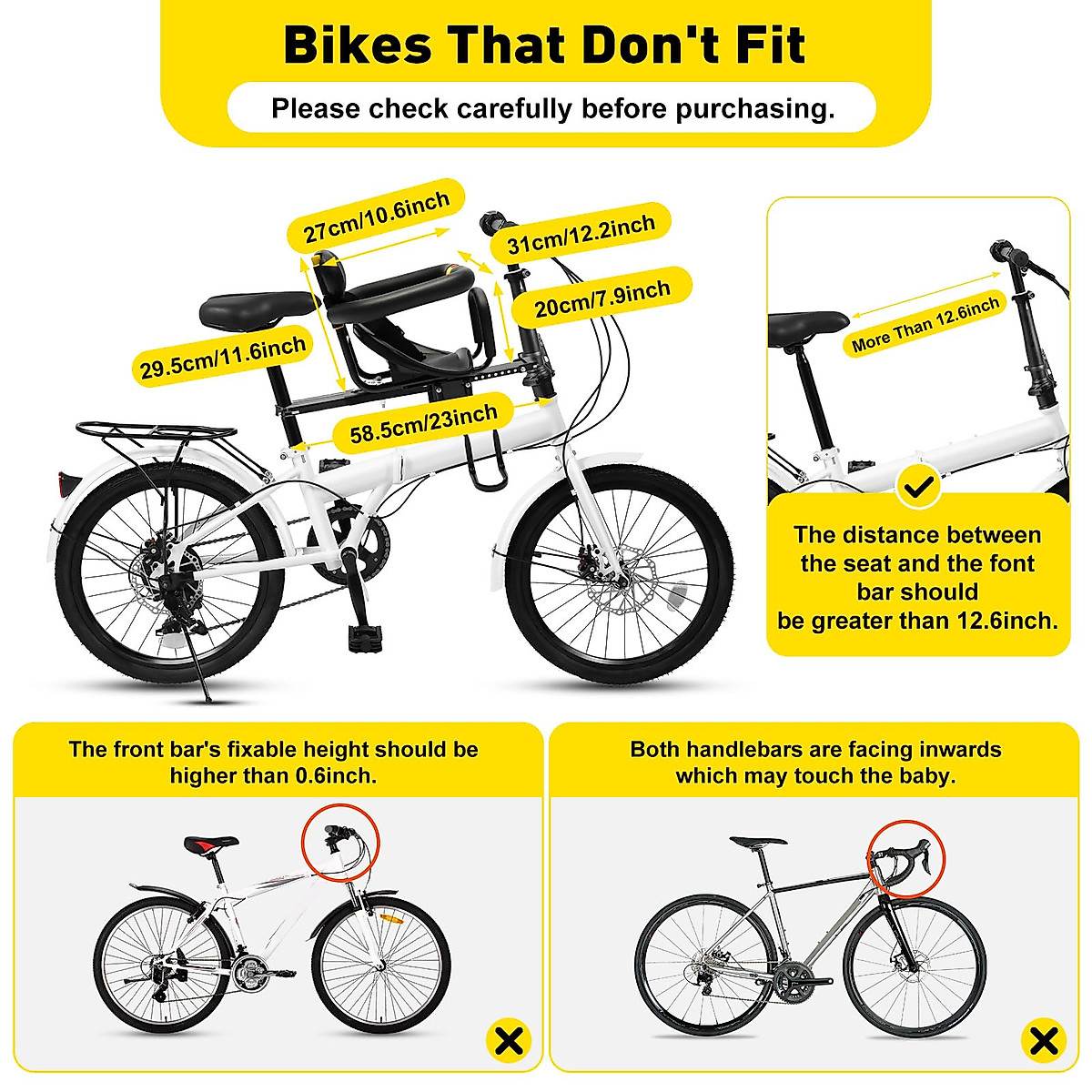 Bikes That Don't Fit

Please check carefully before purchasing.

27cm/10.6inch

31cm/12.2inch

20cm/7.9inch

29.5cm/11.6inch

58.5cm/23inch

More Than 12.6inch

The distance between the seat and the font bar should be greater than 12.6inch.

The front bar's fixable height should be higher than 0.6inch.

Both handlebars are facing inwards which may touch the baby.