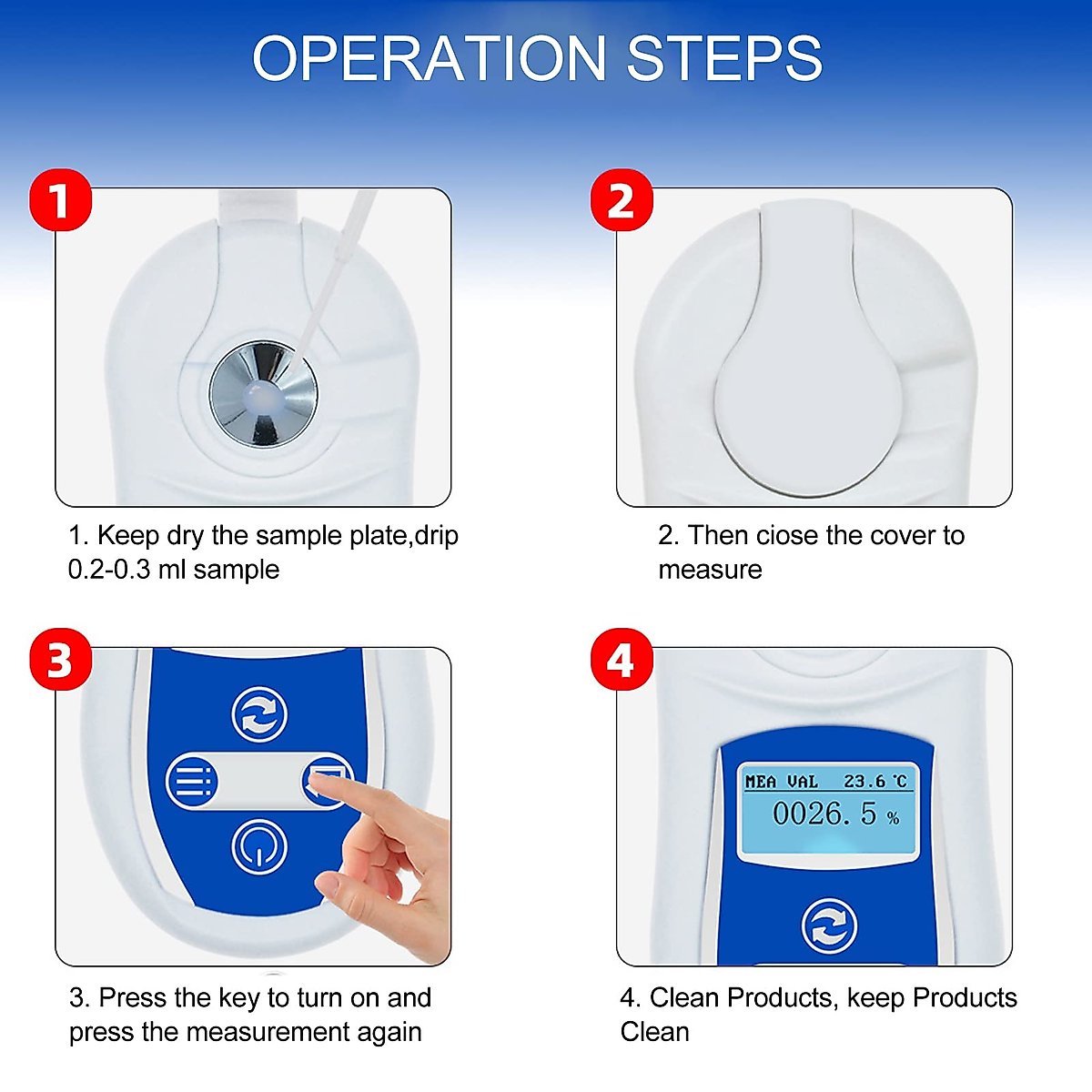 OPERATION STEPS

1

1. Keep dry the sample plate,drip 0.2-0.3 ml sample

2

2. Then ciose the cover to measure

3

3. Press the key to turn on and press the measurement again

4

MEA VAL 23.6 ℃
0026.5 %

4. Clean Products, keep Products Clean