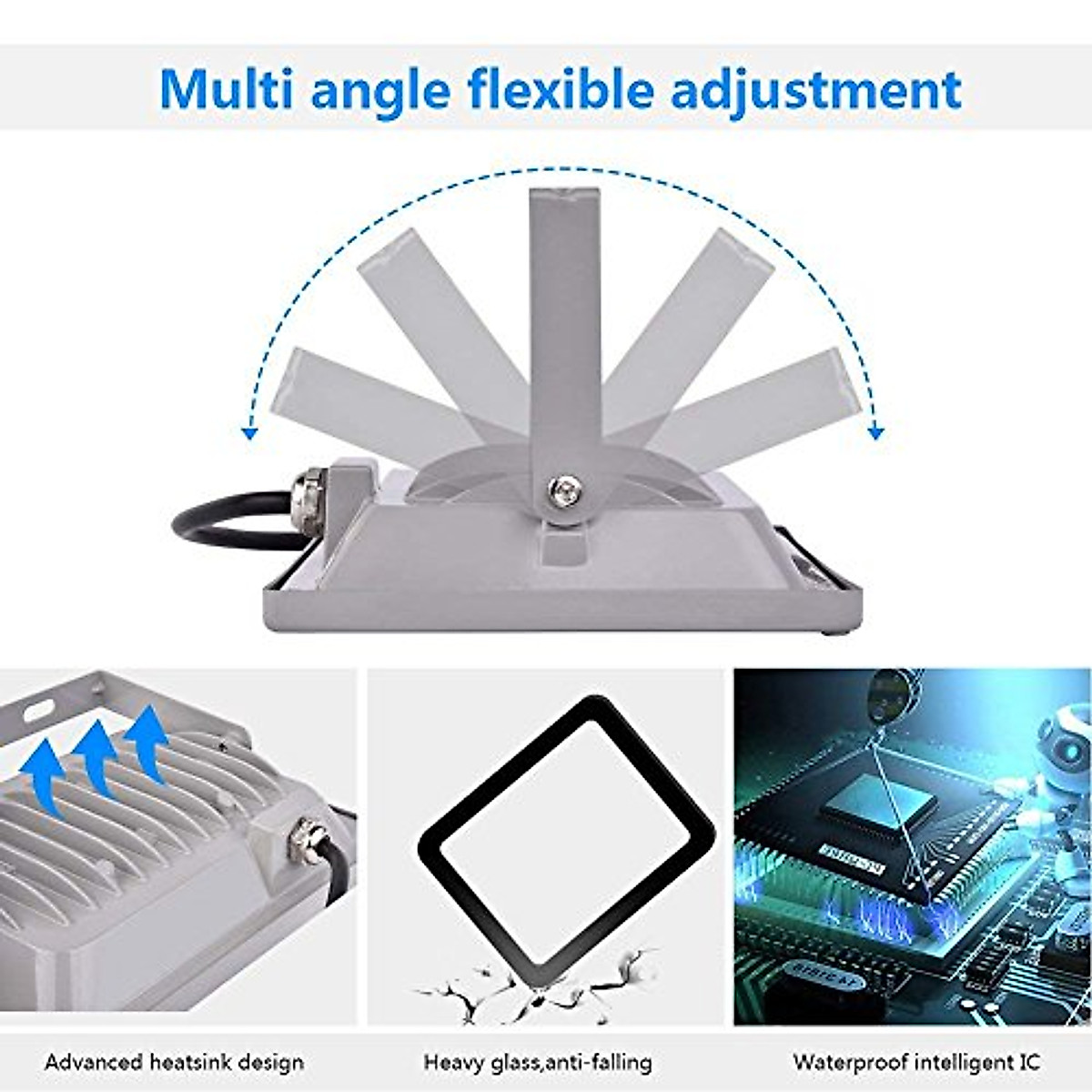 Multi angle flexible adjustment

Advanced heatsink design

Heavy glass,anti-falling

Waterproof intelligent IC