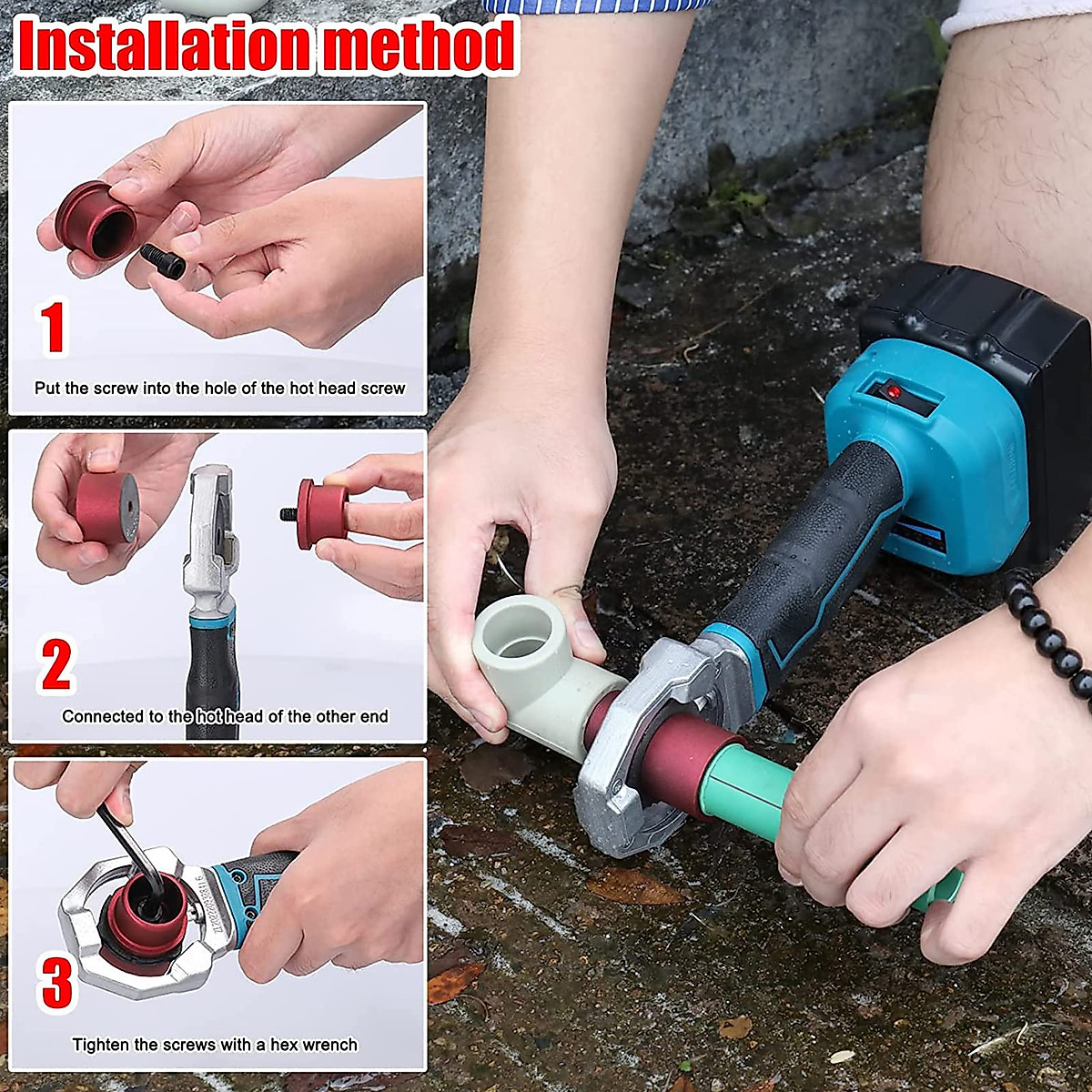 Installation method

1

Put the screw into the hole of the hot head screw

2

Connected to the hot head of the other end

3

Tighten the screws with a hex wrench