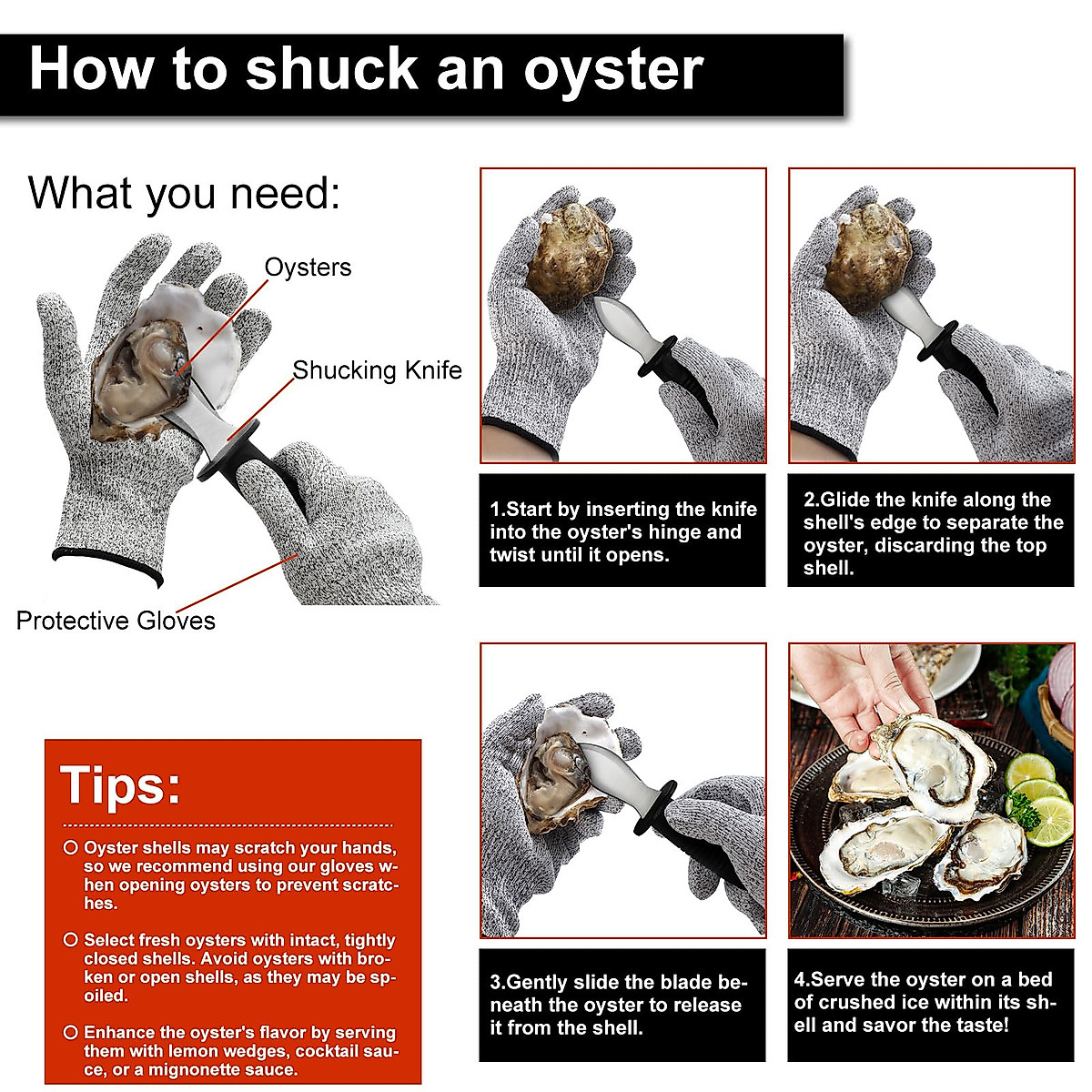 How to shuck an oyster

What you need:

Oysters

Shucking Knife

Protective Gloves

1.Start by inserting the knife into the oyster's hinge and twist until it opens.

2.Glide the knife along the shell's edge to separate the oyster, discarding the top shell.

Tips:

Oyster shells may scratch your hands, so we recommend using our gloves when opening oysters to prevent scratches.

Select fresh oysters with intact, tightly closed shells. Avoid oysters with broken or open shells, as they may be spoiled.

Enhance the oyster's flavor by serving them with lemon wedges, cocktail sauce, or a mignonette sauce.

3.Gently slide the blade beneath the oyster to release it from the shell.

4.Serve the oyster on a bed of crushed ice within its shell and savor the taste!