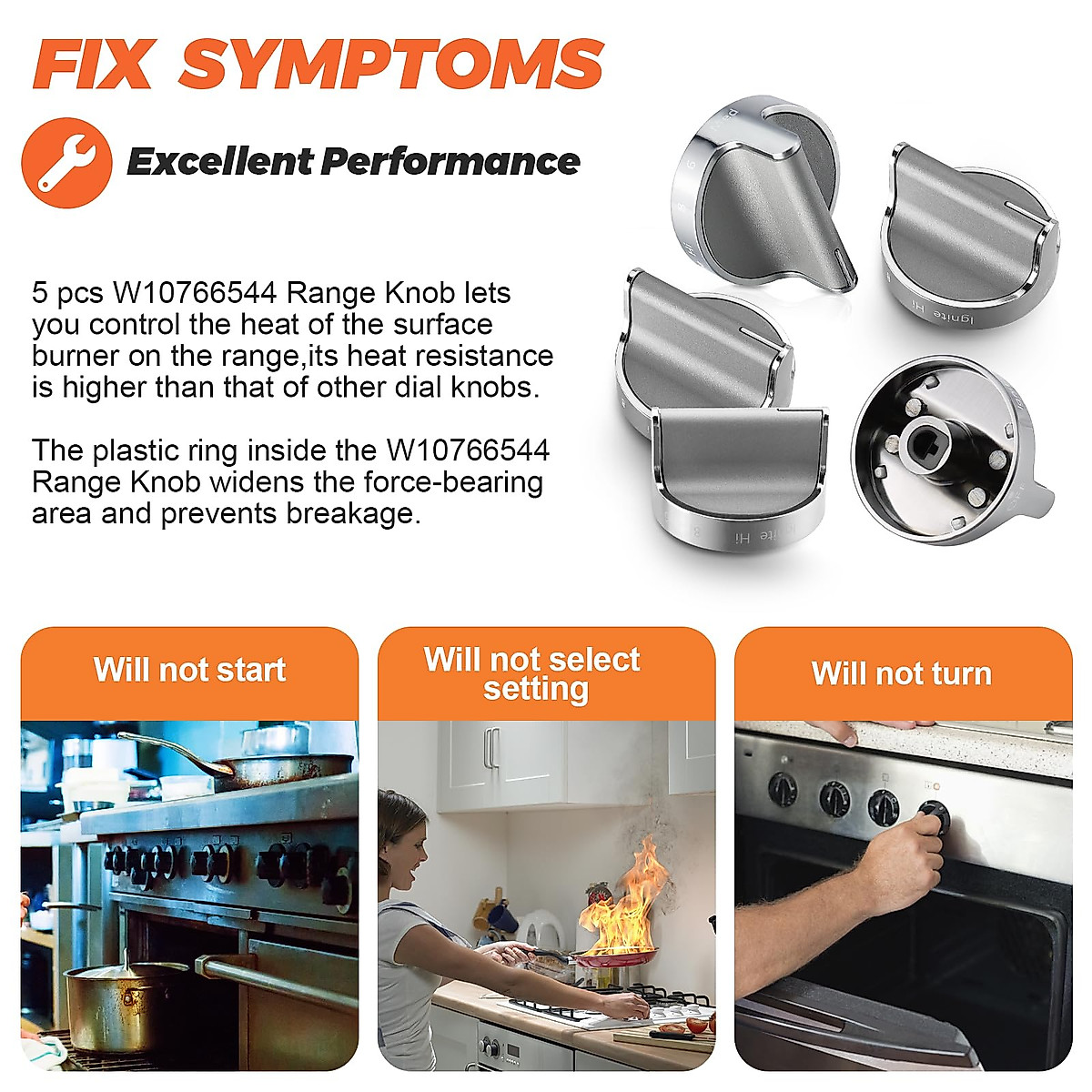 FIX SYMPTOMS

Excellent Performance

5 pcs W10766544 Range Knob lets you control the heat of the surface burner on the range,its heat resistance is higher than that of other dial knobs.

The plastic ring inside the W10766544 Range Knob widens the force-bearing area and prevents breakage.

Ignite Hi

Ignite Hi

Will not start

Will not select setting

Will not turn