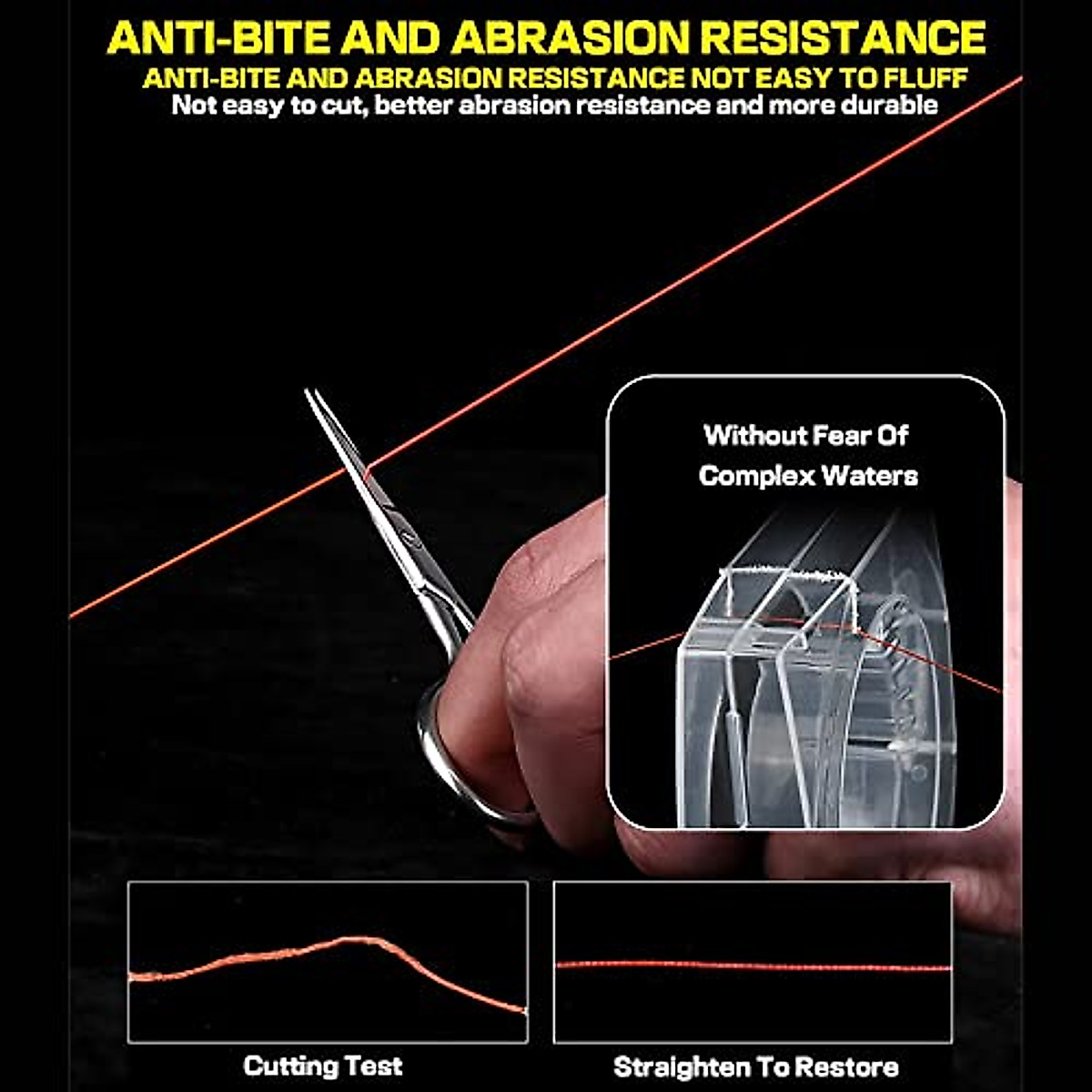 ANTI-BITE AND ABRASION RESISTANCE

ANTI-BITE AND ABRASION RESISTANCE NOT EASY TO FLUFF

Not easy to cut, better abrasion resistance and more durable

Without Fear Of Complex Waters

Cutting Test

Straighten To Restore