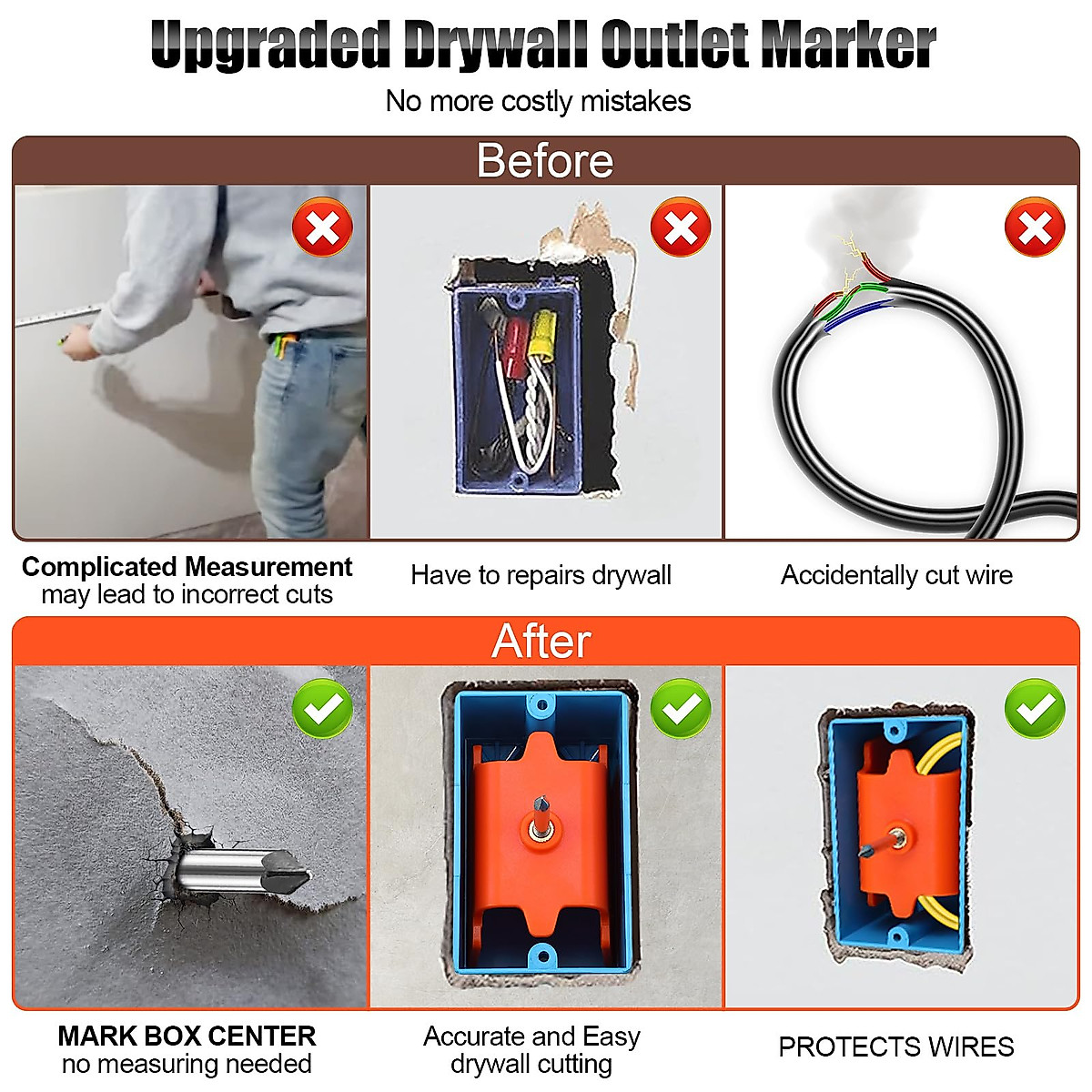 Upgraded Drywall Outlet Marker
No more costly mistakes

Before

Complicated Measurement
may lead to incorrect cuts

Have to repairs drywall

Accidentally cut wire

After

MARK BOX CENTER
no measuring needed

Accurate and Easy
drywall cutting

PROTECTS WIRES