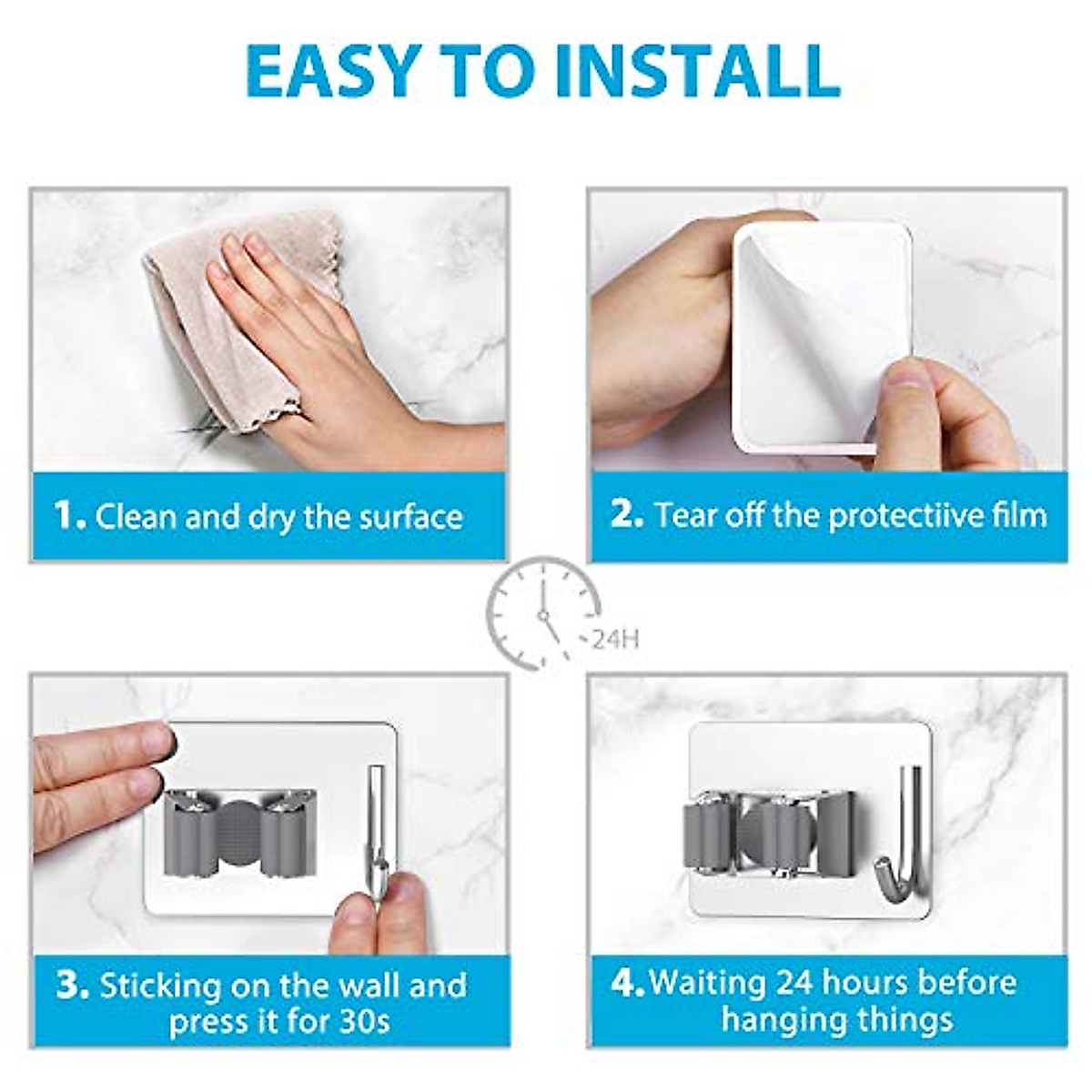 EASY TO INSTALL

1. Clean and dry the surface

2. Tear off the protectiive film

24H

3. Sticking on the wall and press it for 30s

4. Waiting 24 hours before hanging things