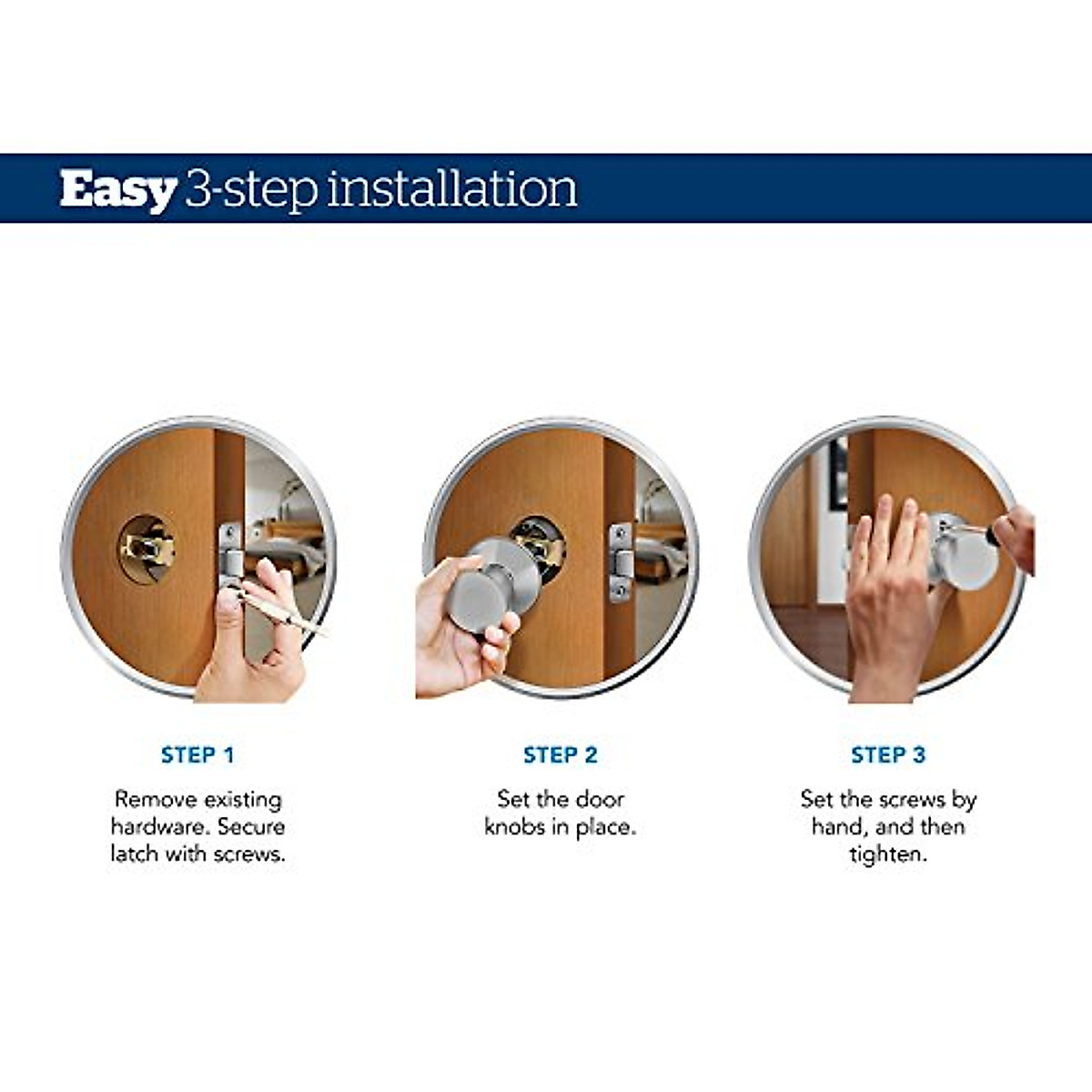 Easy 3-step installation

STEP 1

Remove existing hardware. Secure latch with screws.

STEP 2

Set the door knobs in place.

STEP 3

Set the screws by hand, and then tighten.