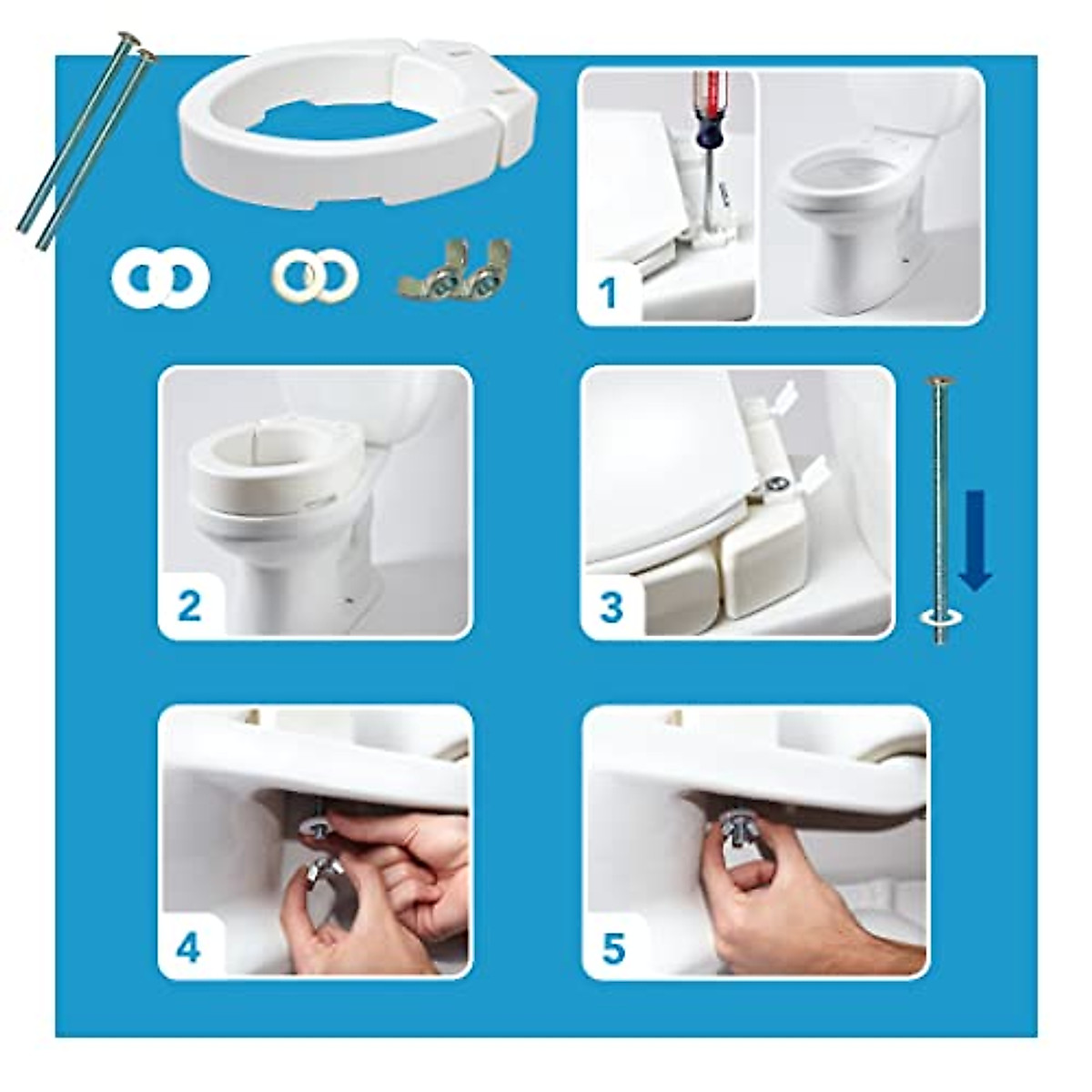 1

2

3

4

5