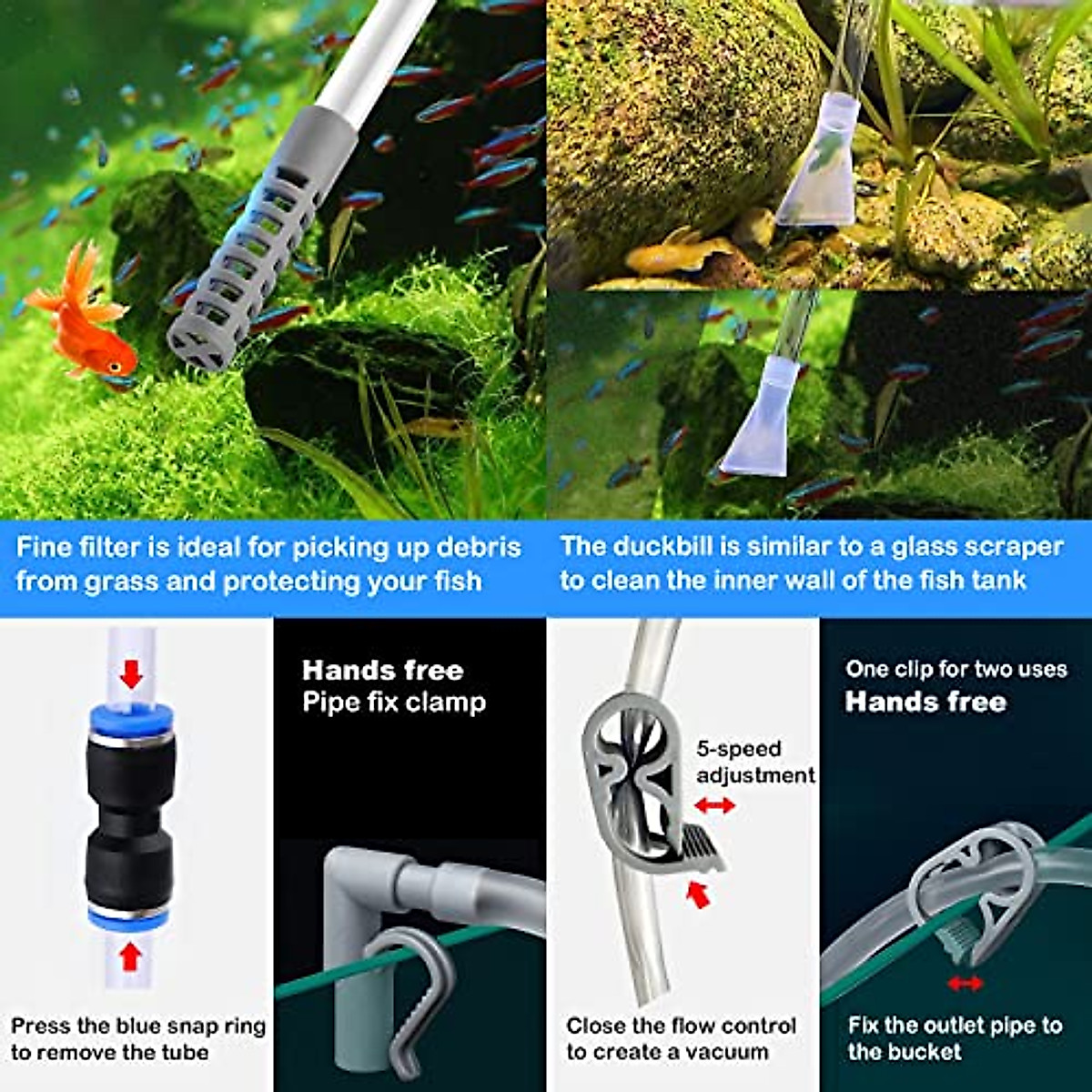 Fine filter is ideal for picking up debris from grass and protecting your fish

The duckbill is similar to a glass scraper to clean the inner wall of the fish tank

Press the blue snap ring to remove the tube

Hands free
Pipe fix clamp

5-speed adjustment

Close the flow control to create a vacuum

One clip for two uses
Hands free

Fix the outlet pipe to the bucket