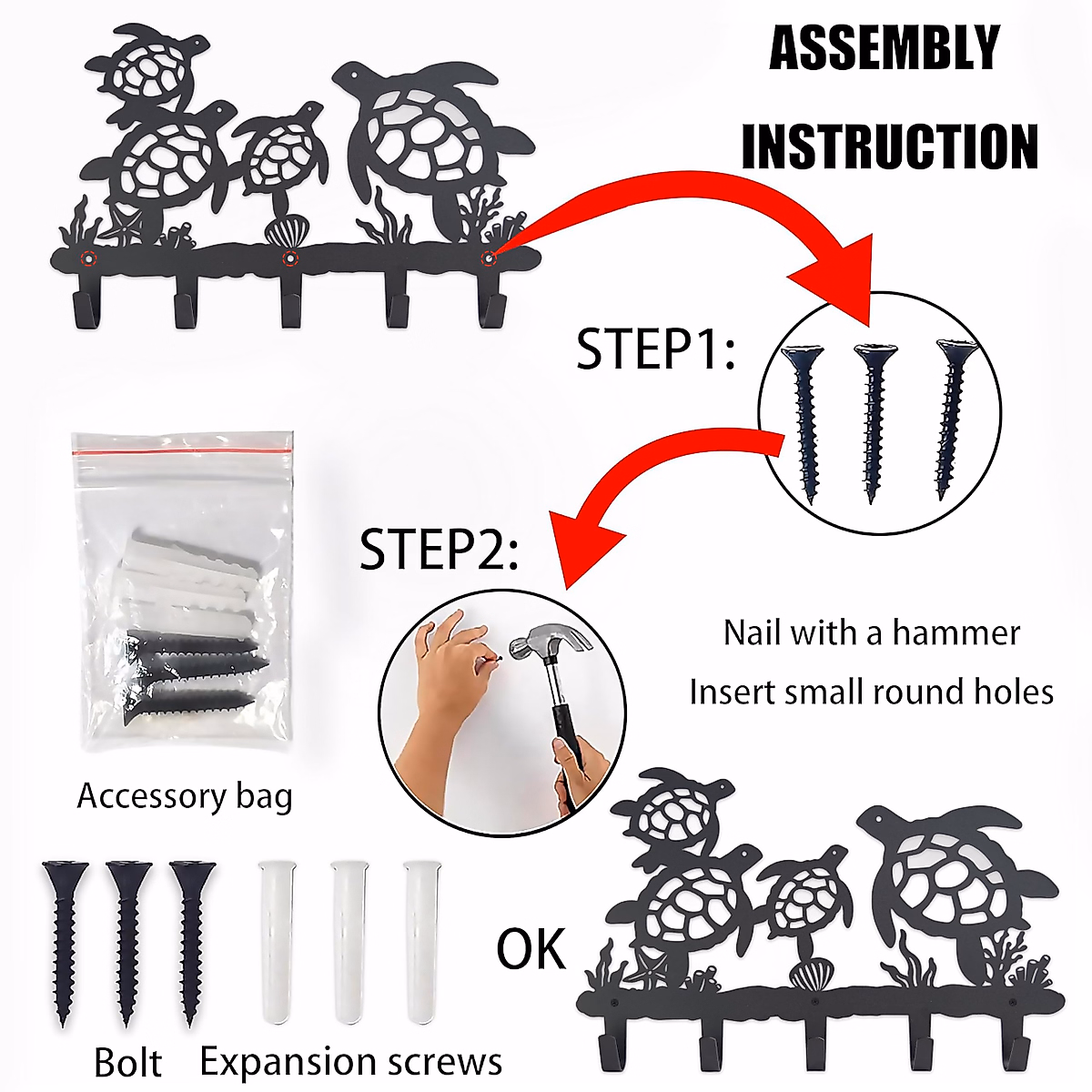 ASSEMBLY INSTRUCTION

STEP1:

STEP2:

Nail with a hammer
Insert small round holes

Accessory bag

OK

Bolt Expansion screws