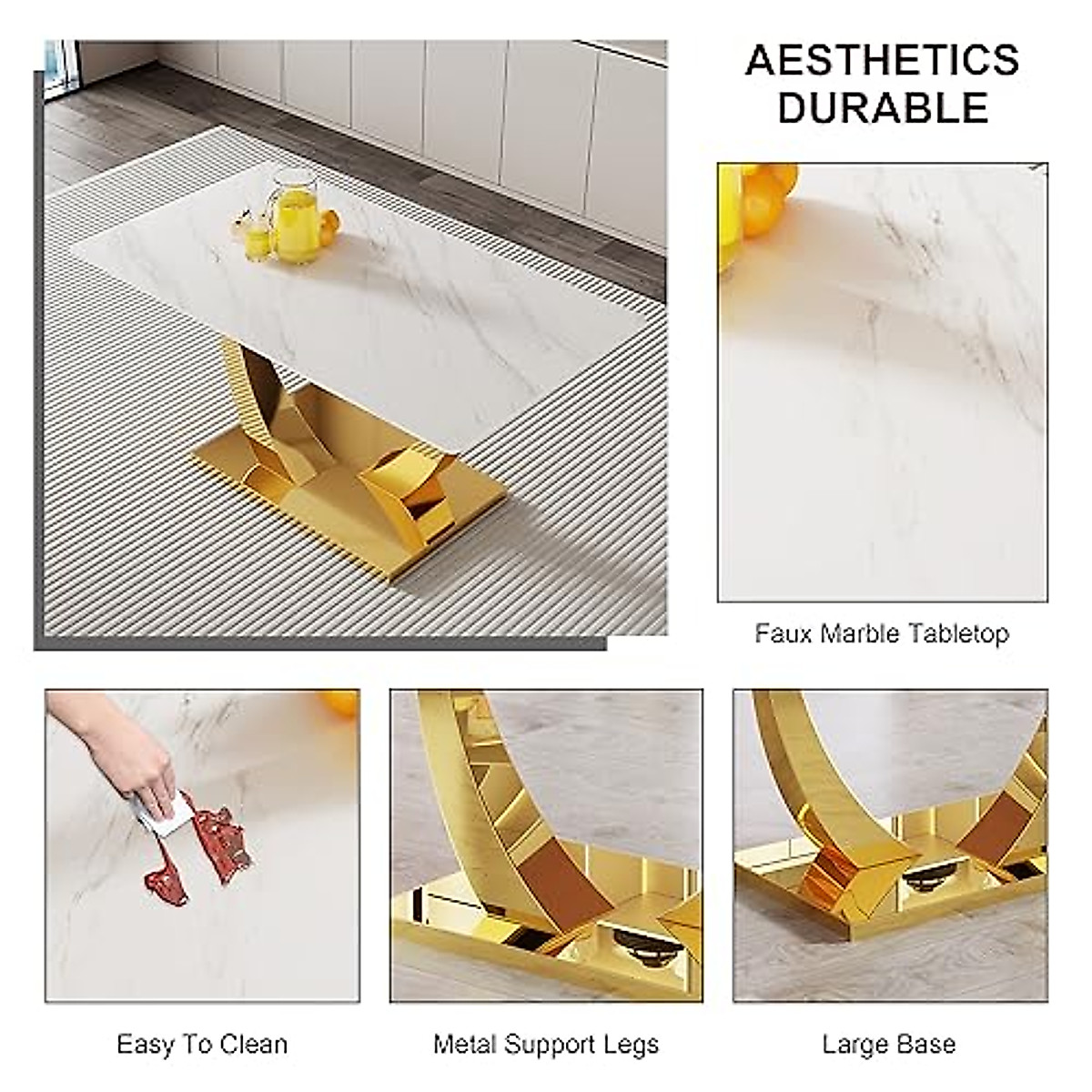 AESTHETICS
DURABLE

Faux Marble Tabletop

Easy To Clean

Metal Support Legs

Large Base