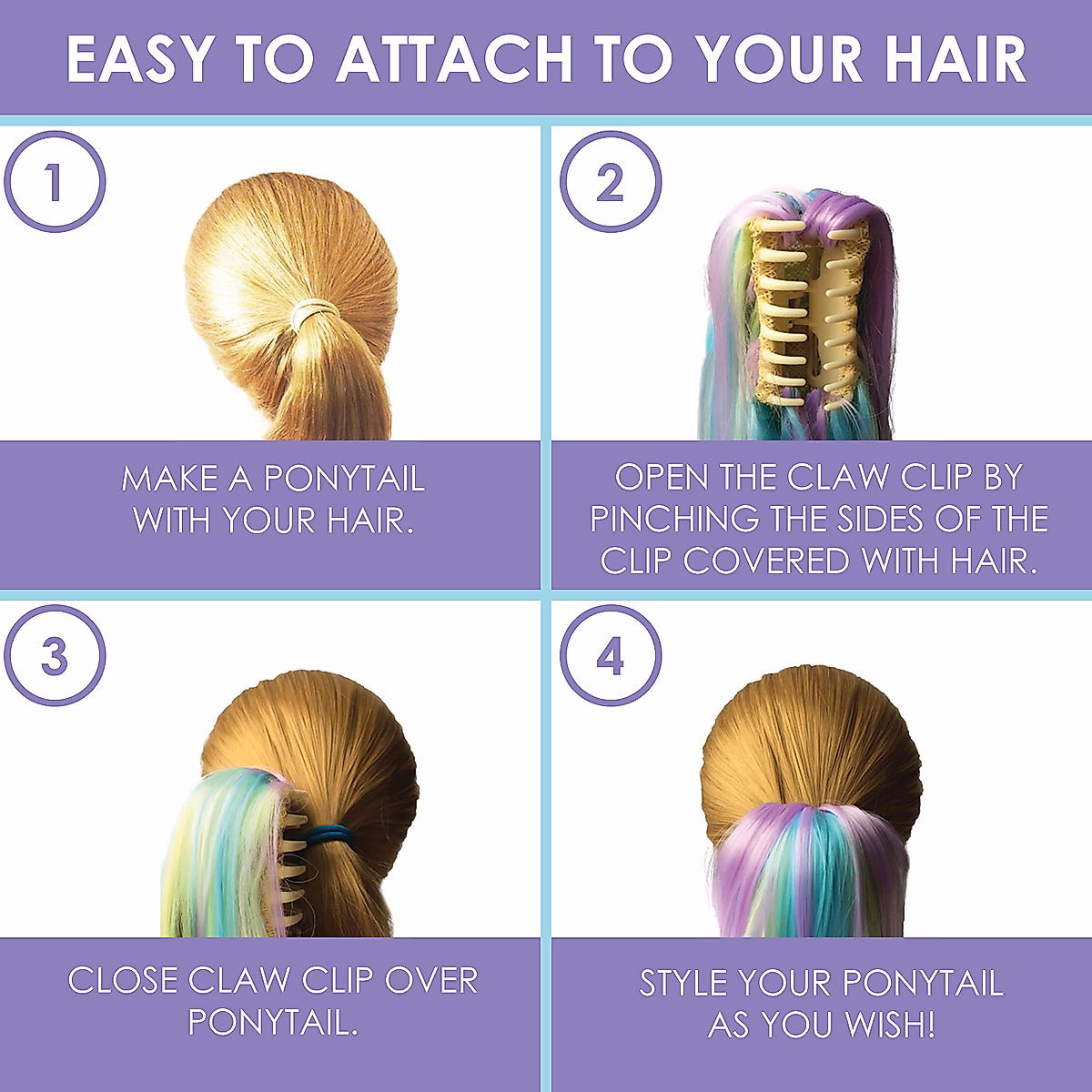 EASY TO ATTACH TO YOUR HAIR

1

MAKE A PONYTAIL WITH YOUR HAIR.

2

OPEN THE CLAW CLIP BY PINCHING THE SIDES OF THE CLIP COVERED WITH HAIR.

3

CLOSE CLAW CLIP OVER PONYTAIL.

4

STYLE YOUR PONYTAIL AS YOU WISH!