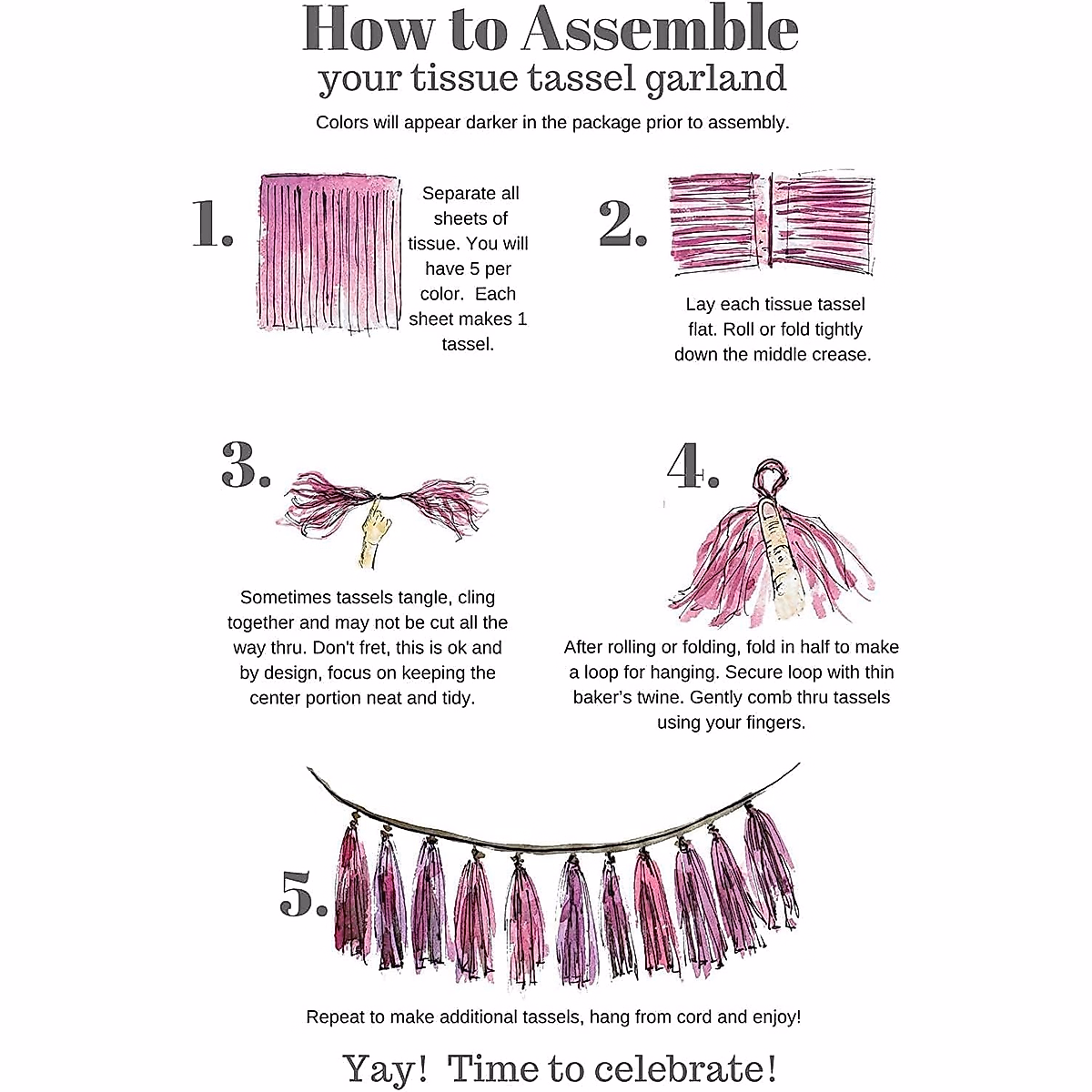 How to Assemble
your tissue tassel garland

Colors will appear darker in the package prior to assembly.

1.

Separate all sheets of tissue. You will have 5 per color. Each sheet makes 1 tassel.

2.

Lay each tissue tassel flat. Roll or fold tightly down the middle crease.

3.

Sometimes tassels tangle, cling together and may not be cut all the way thru. Don't fret, this is ok and by design, focus on keeping the center portion neat and tidy.

4.

After rolling or folding, fold in half to make a loop for hanging. Secure loop with thin baker's twine. Gently comb thru tassels using your fingers.

5.

Repeat to make additional tassels, hang from cord and enjoy!

Yay! Time to celebrate!