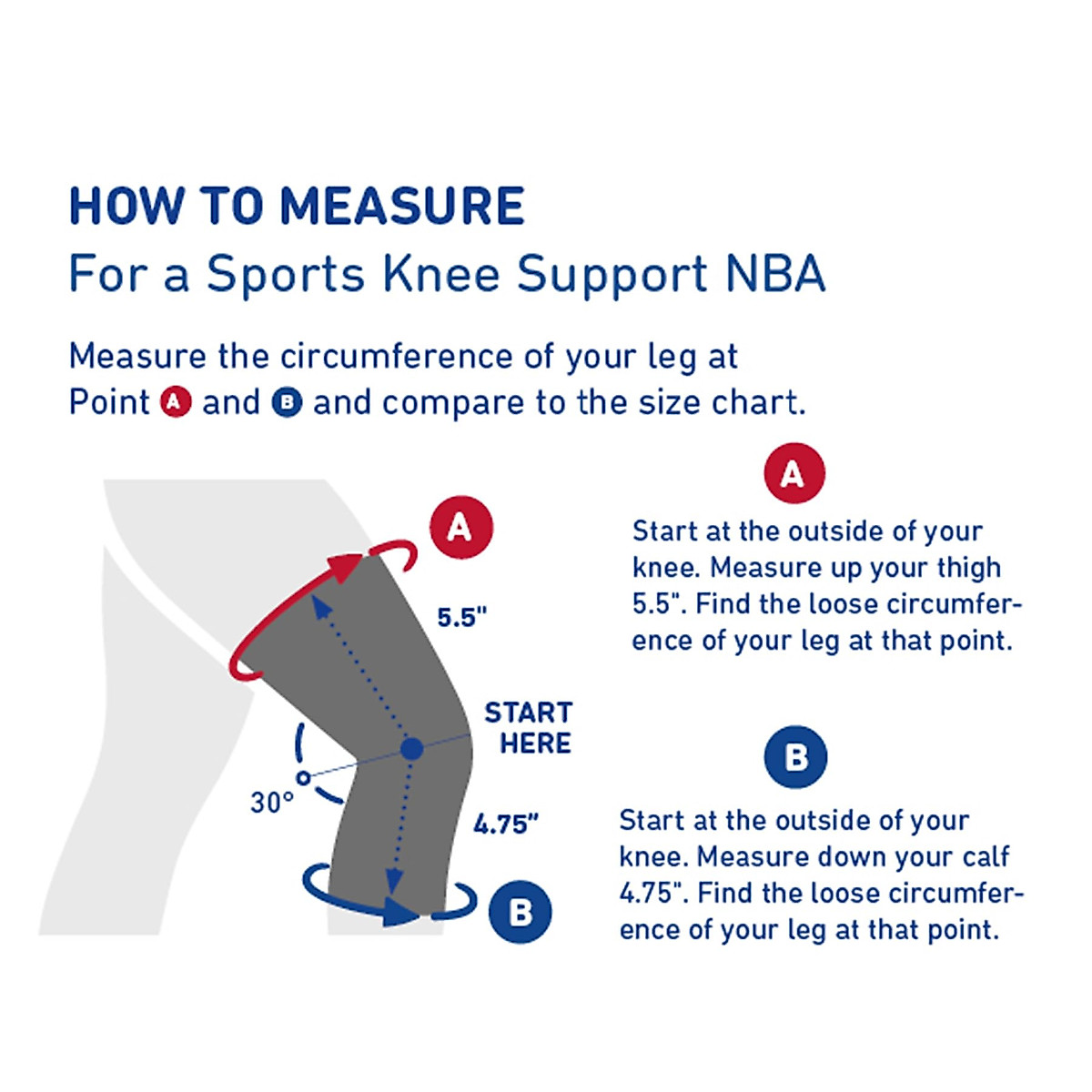 HOW TO MEASURE
For a Sports Knee Support NBA

Measure the circumference of your leg at Point A and B and compare to the size chart.

A

5.5"

START HERE

30°

4.75"

B

A

Start at the outside of your knee. Measure up your thigh 5.5". Find the loose circumference of your leg at that point.

B

Start at the outside of your knee. Measure down your calf 4.75". Find the loose circumference of your leg at that point.