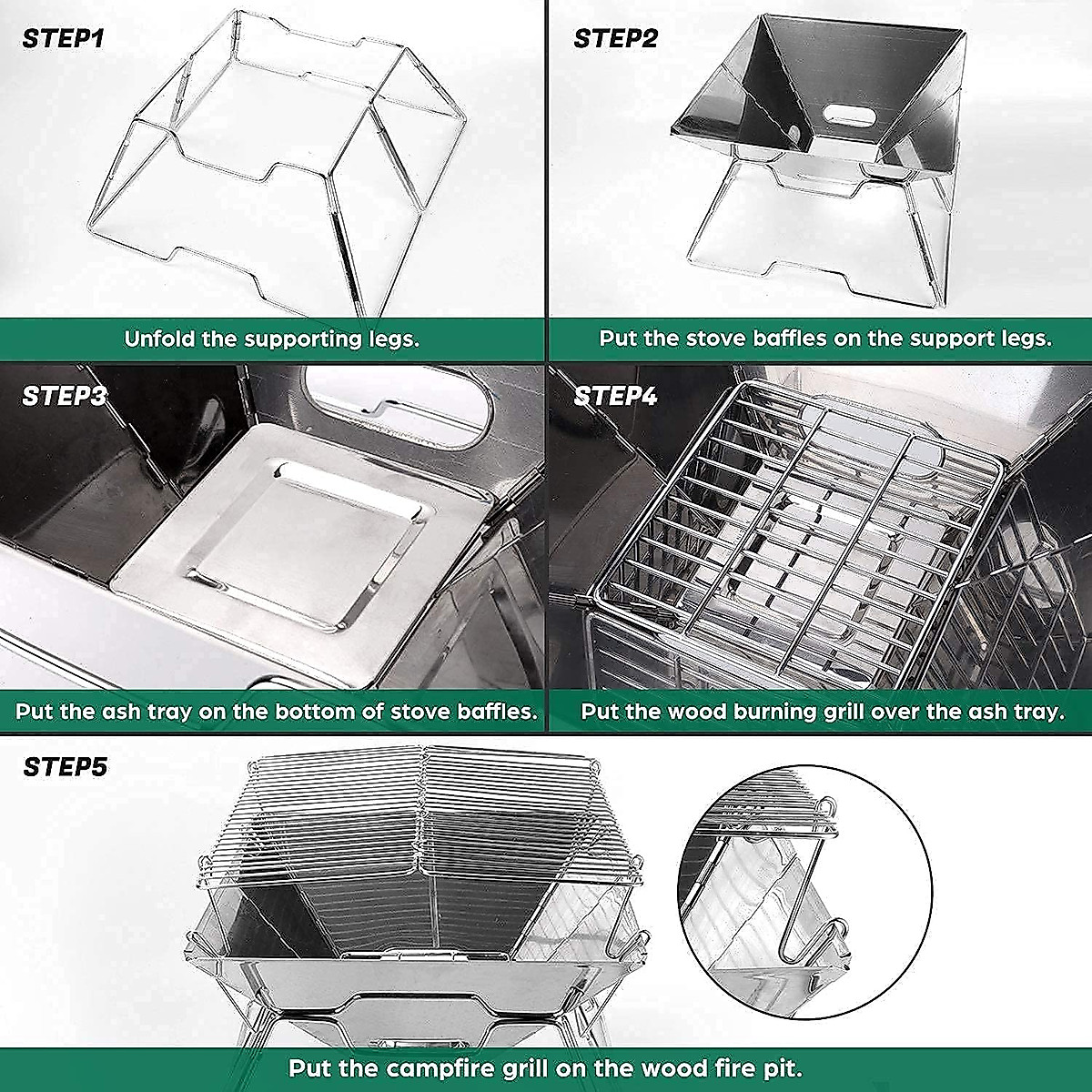 STEP1

Unfold the supporting legs.

STEP2

Put the stove baffles on the support legs.

STEP3

Put the ash tray on the bottom of stove baffles.

STEP4

Put the wood burning grill over the ash tray.

STEP5

Put the campfire grill on the wood fire pit.