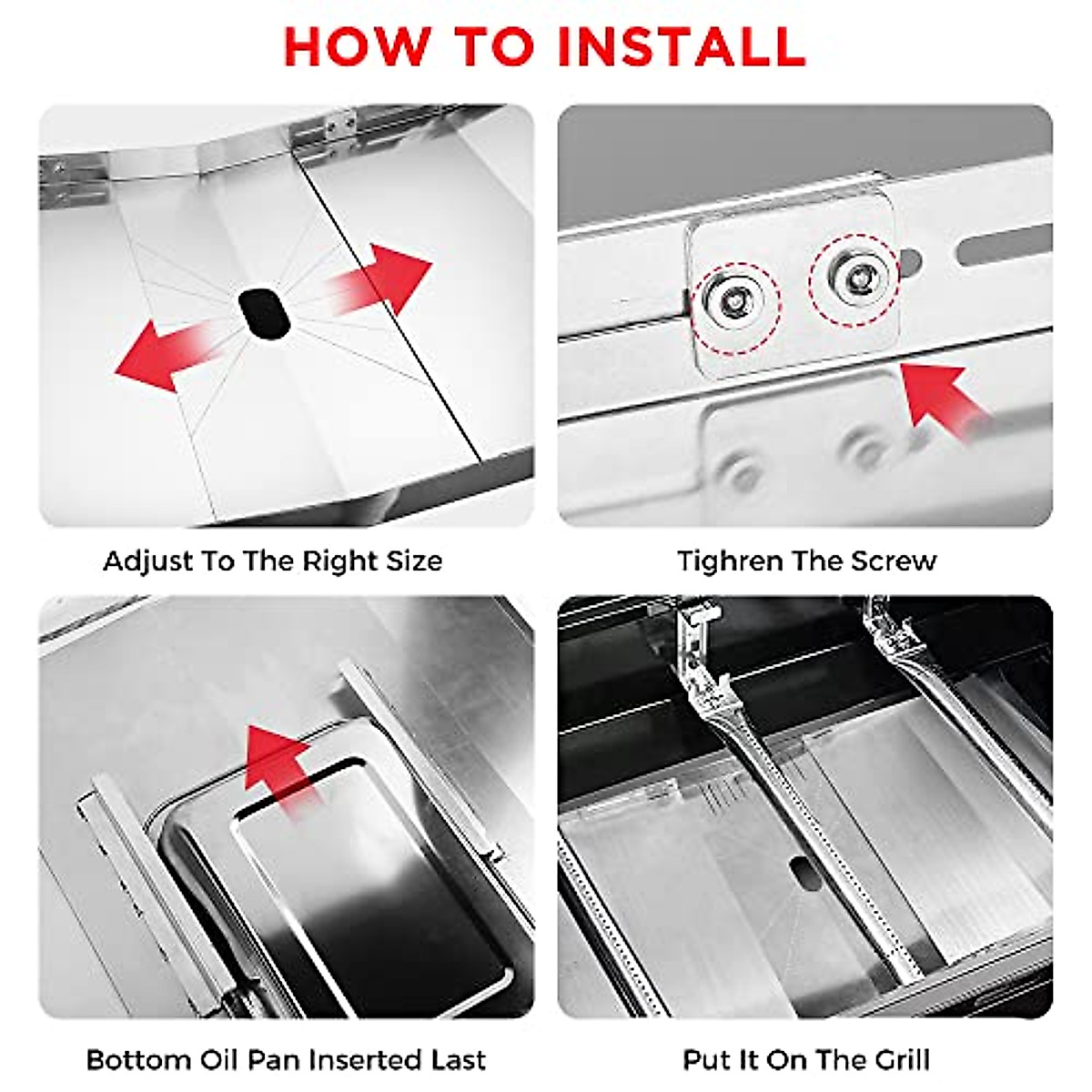 HOW TO INSTALL

Adjust To The Right Size

Tighren The Screw

Bottom Oil Pan Inserted Last

Put It On The Grill