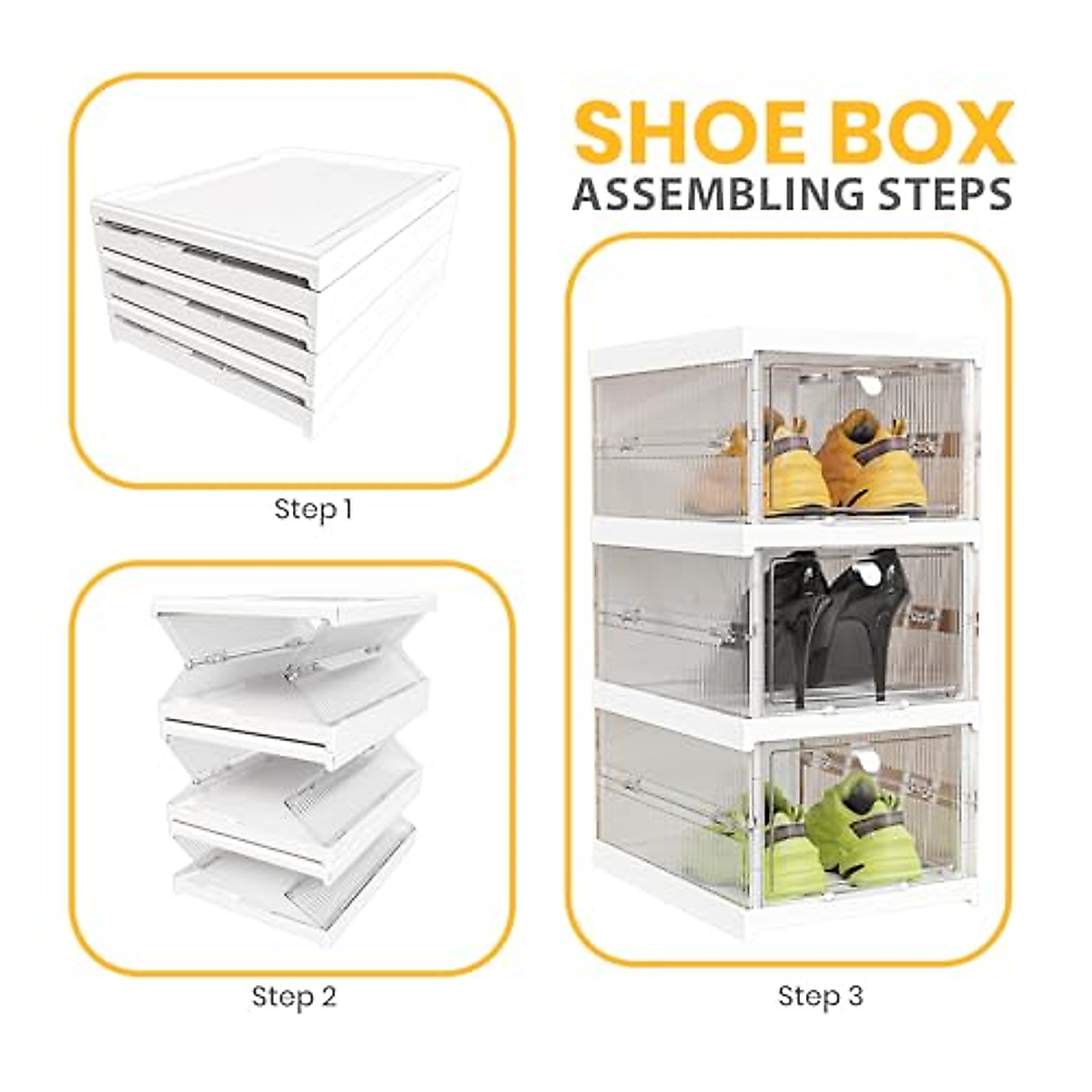 SHOE BOX
ASSEMBLING STEPS

Step 1

Step 2

Step 3