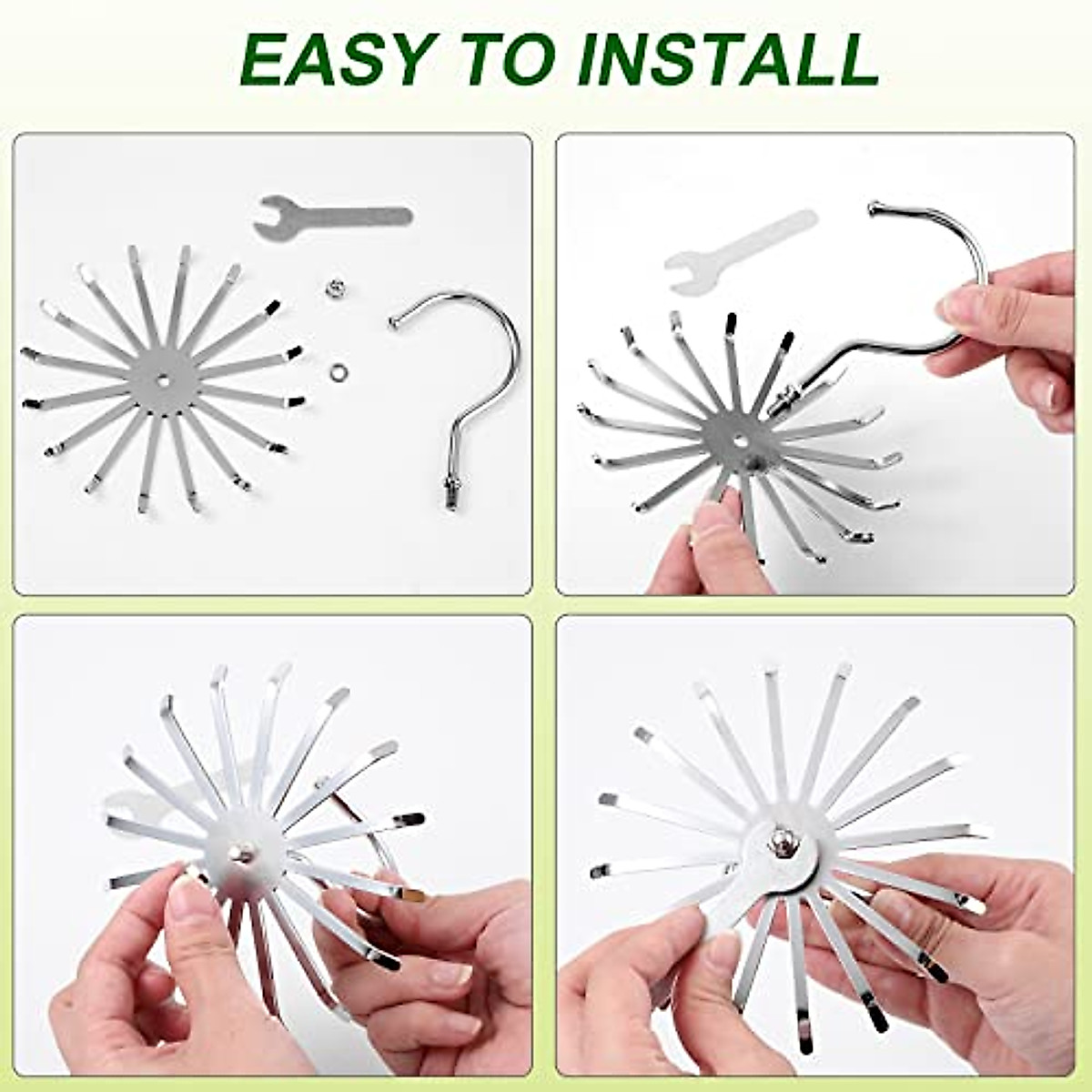 EASY TO INSTALL