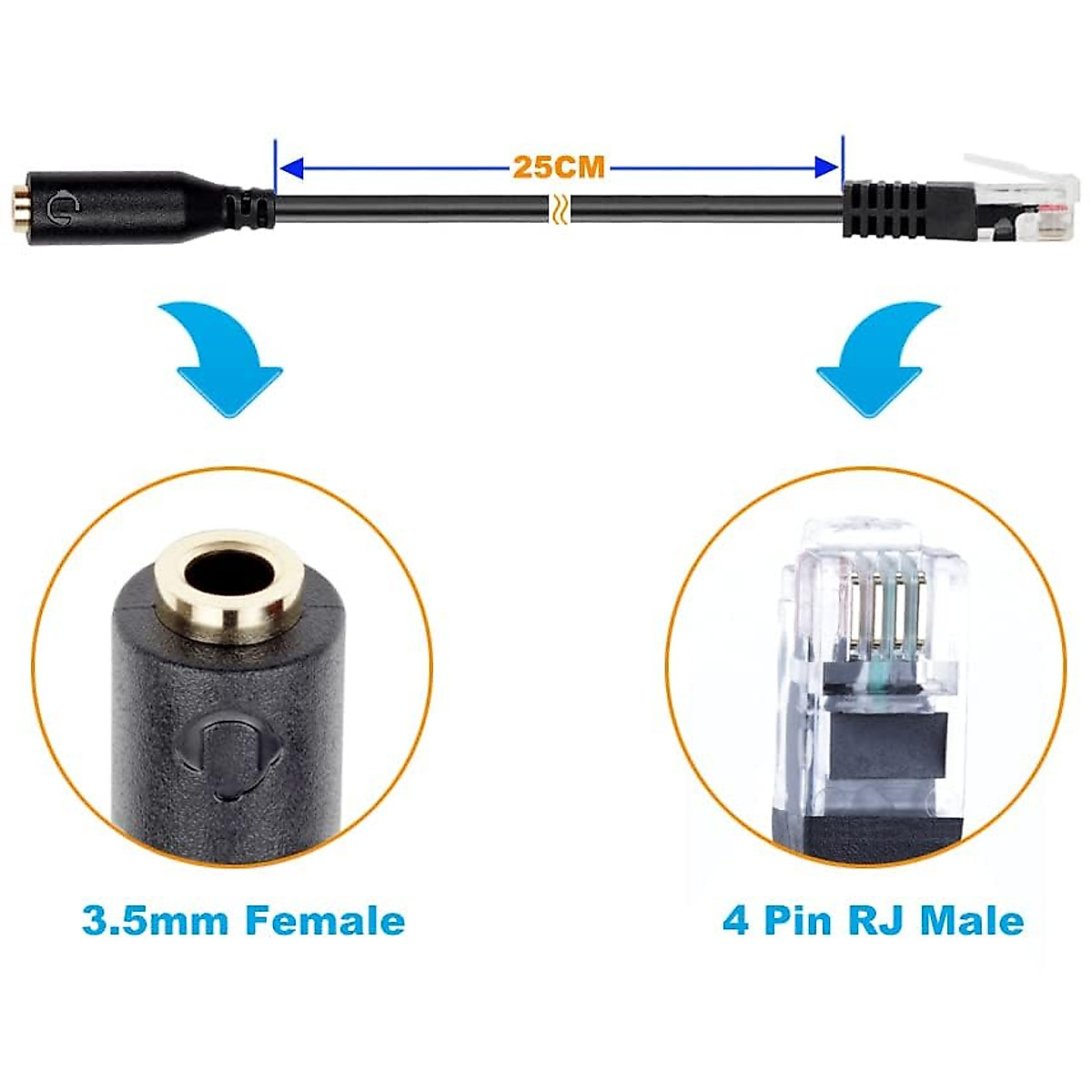 25CM

3.5mm Female

4 Pin RJ Male