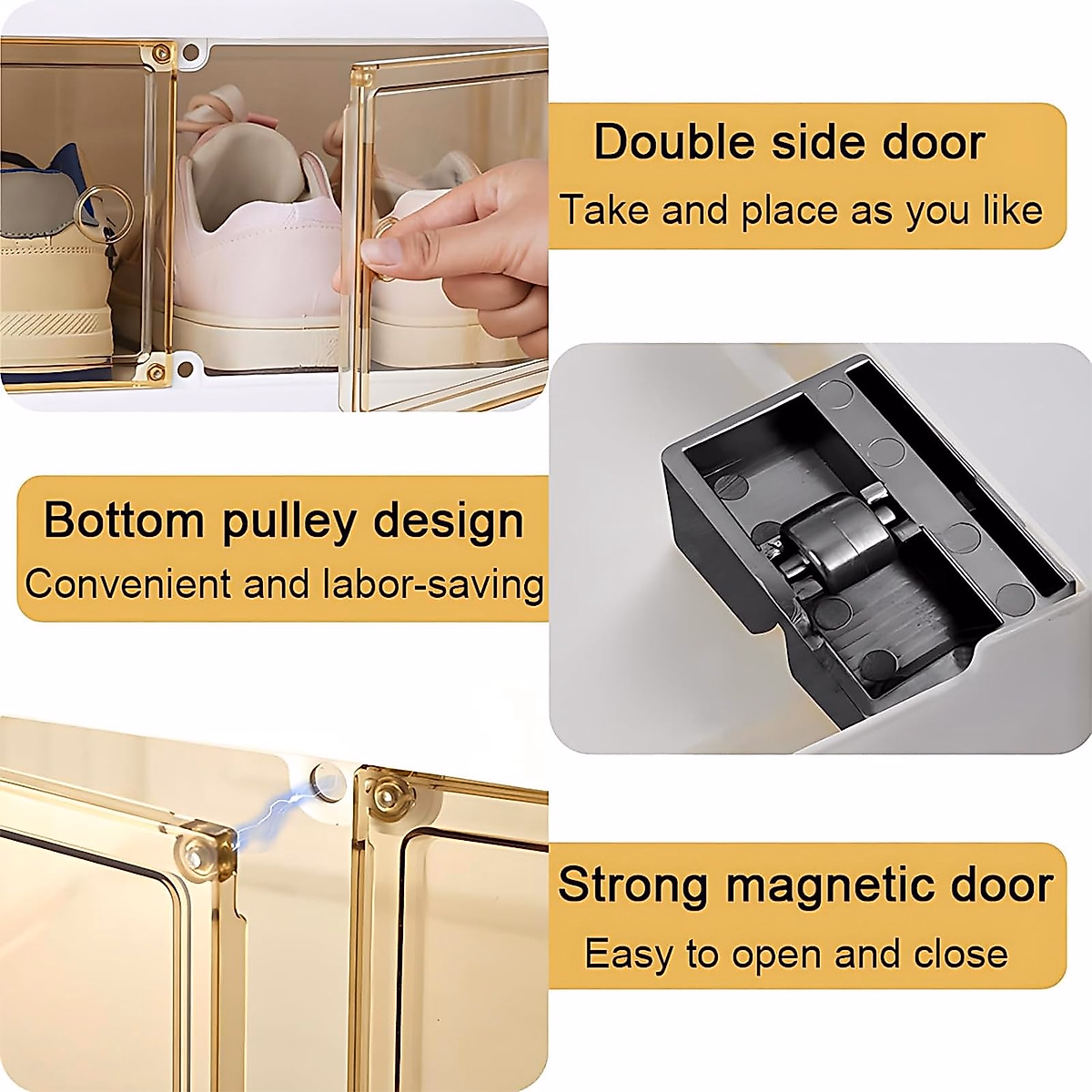 Double side door
Take and place as you like

Bottom pulley design
Convenient and labor-saving

Strong magnetic door
Easy to open and close