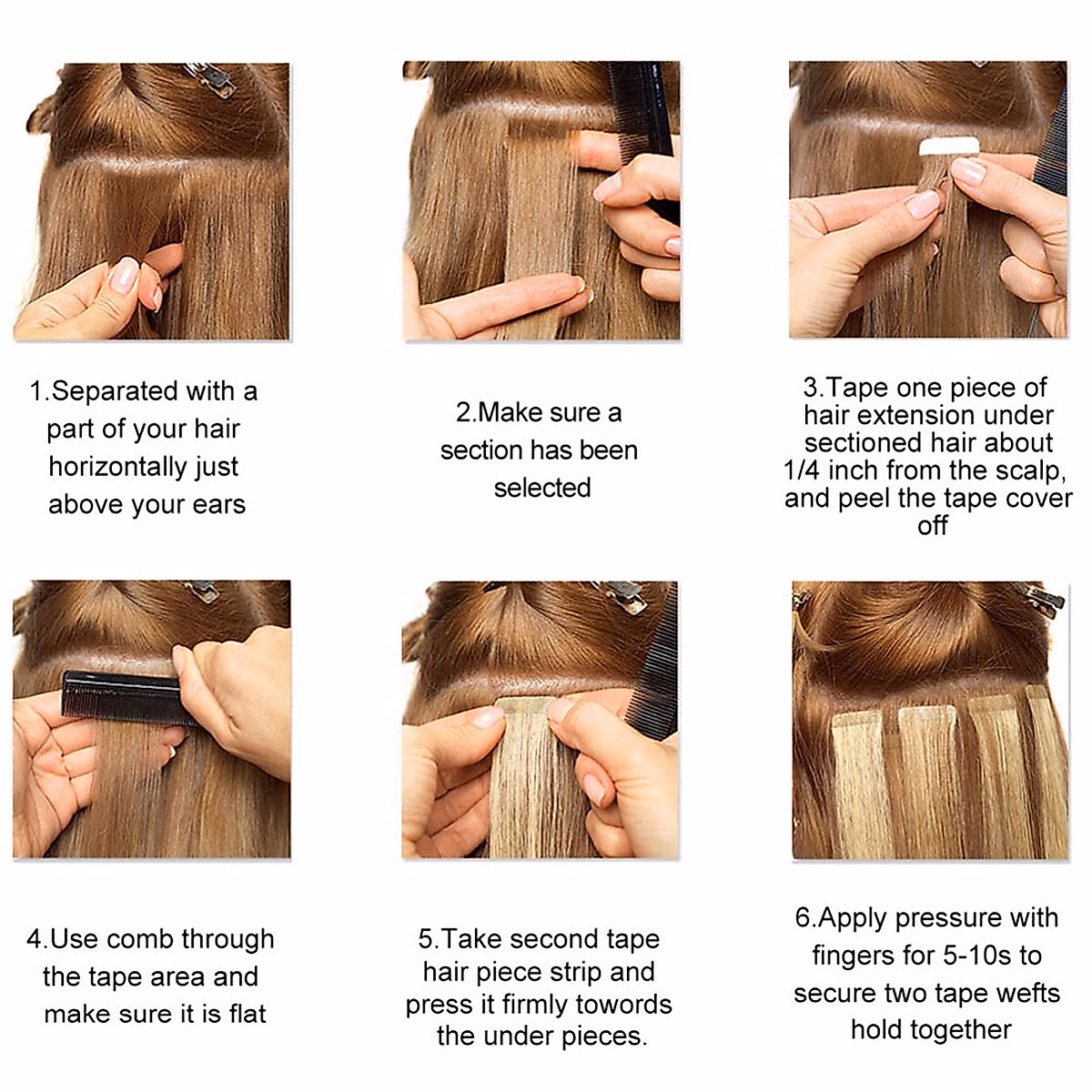 1.Separated with a part of your hair horizontally just above your ears

2.Make sure a section has been selected

3.Tape one piece of hair extension under sectioned hair about 1/4 inch from the scalp, and peel the tape cover off

4.Use comb through the tape area and make sure it is flat

5.Take second tape hair piece strip and press it firmly towords the under pieces.

6.Apply pressure with fingers for 5-10s to secure two tape wefts hold together