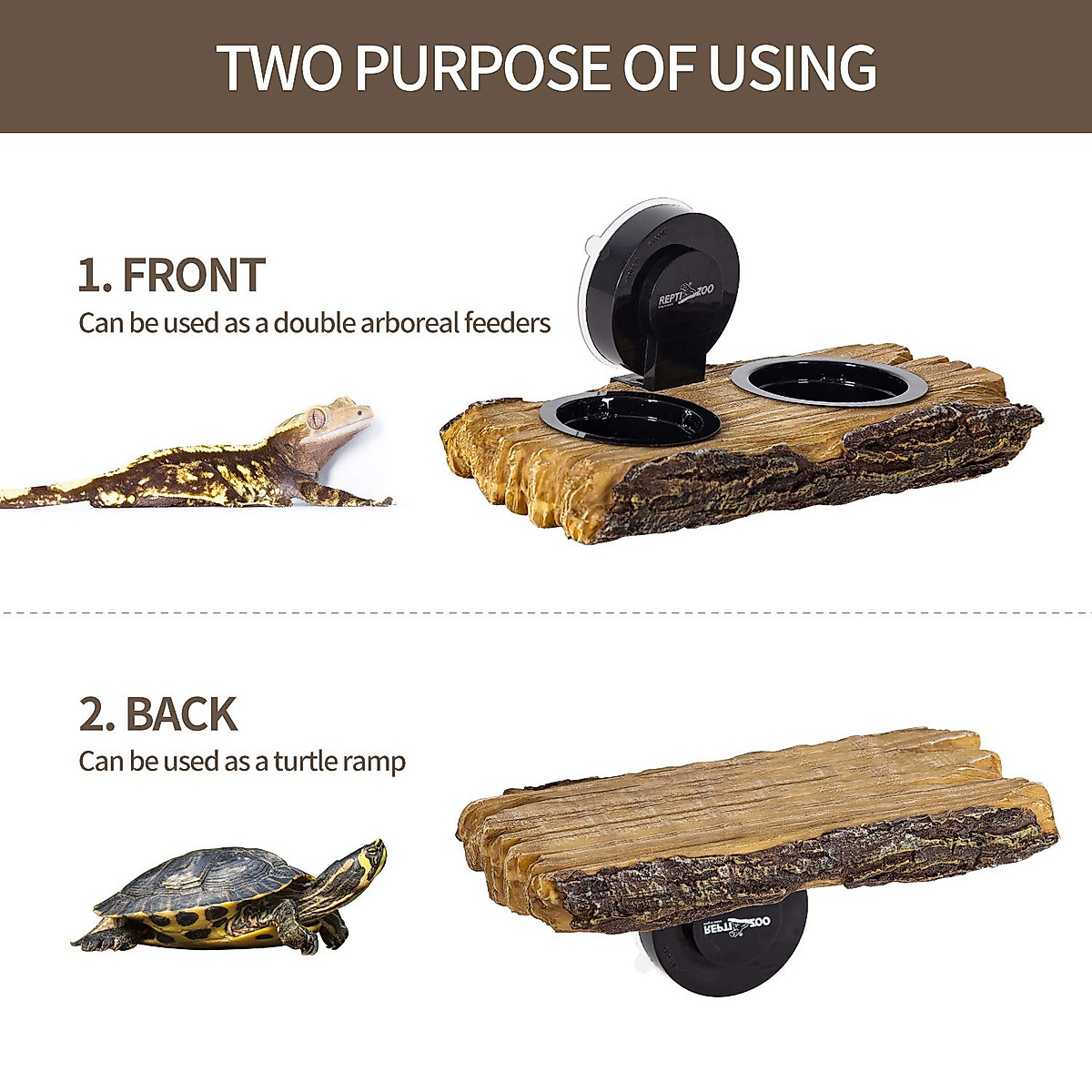 TWO PURPOSE OF USING

1. FRONT
Can be used as a double arboreal feeders

REPTI ZOO

2. BACK
Can be used as a turtle ramp

REPTI ZOO