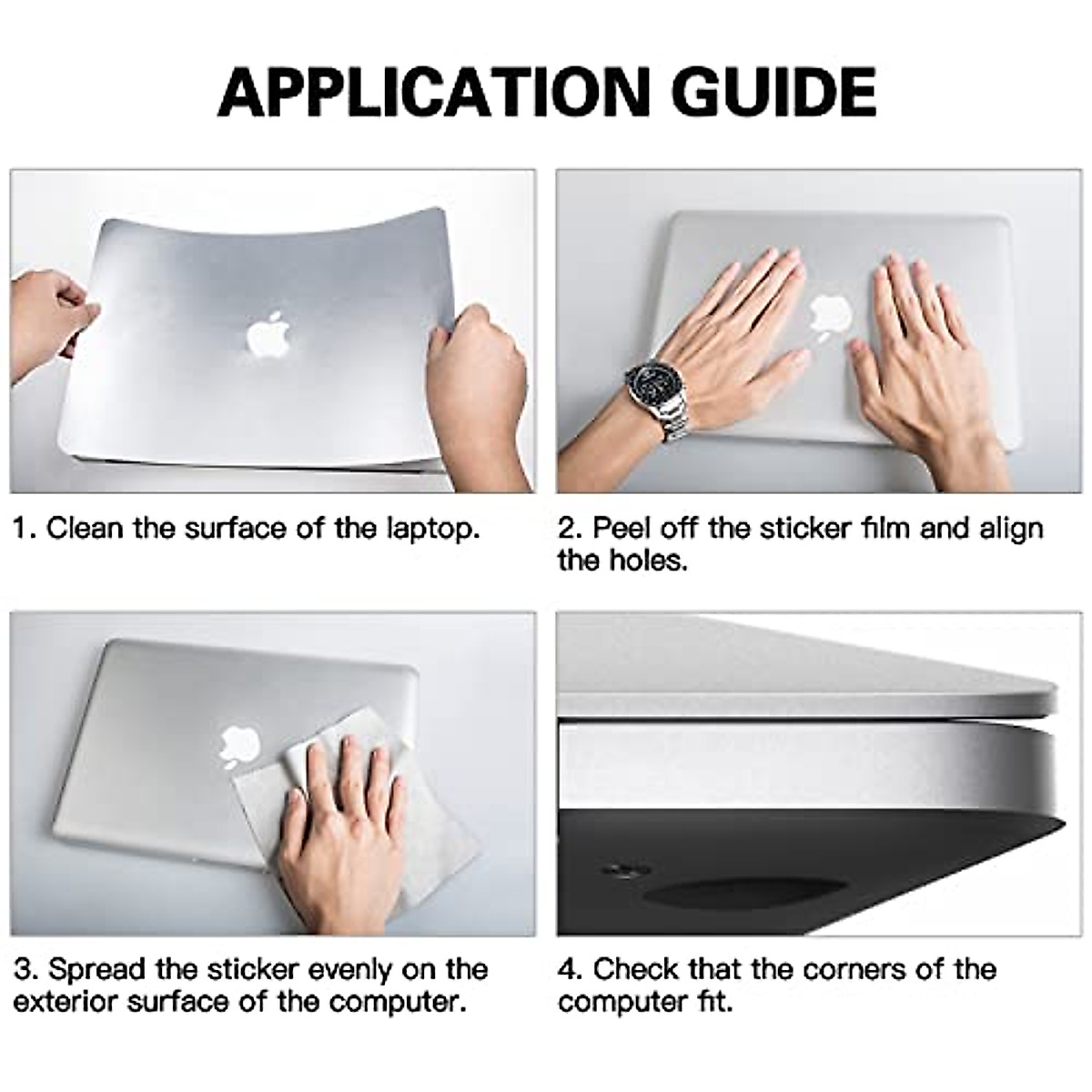 APPLICATION GUIDE

1. Clean the surface of the laptop.

2. Peel off the sticker film and align the holes.

3. Spread the sticker evenly on the exterior surface of the computer.

4. Check that the corners of the computer fit.