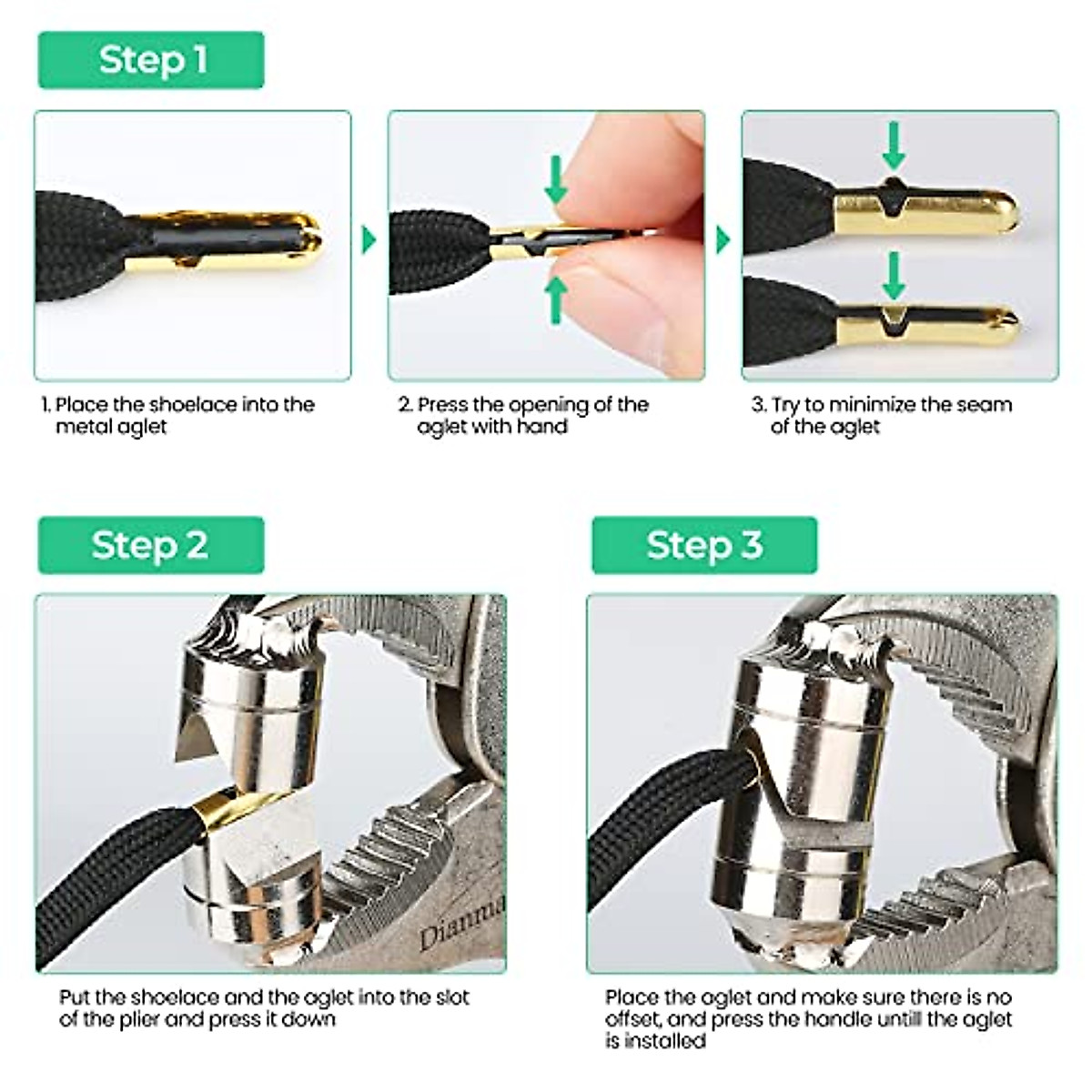 Step 1

1. Place the shoelace into the metal aglet

2. Press the opening of the aglet with hand

3. Try to minimize the seam of the aglet

Step 2

Dianma

Put the shoelace and the aglet into the slot of the plier and press it down

Step 3

Place the aglet and make sure there is no offset, and press the handle untill the aglet is installed