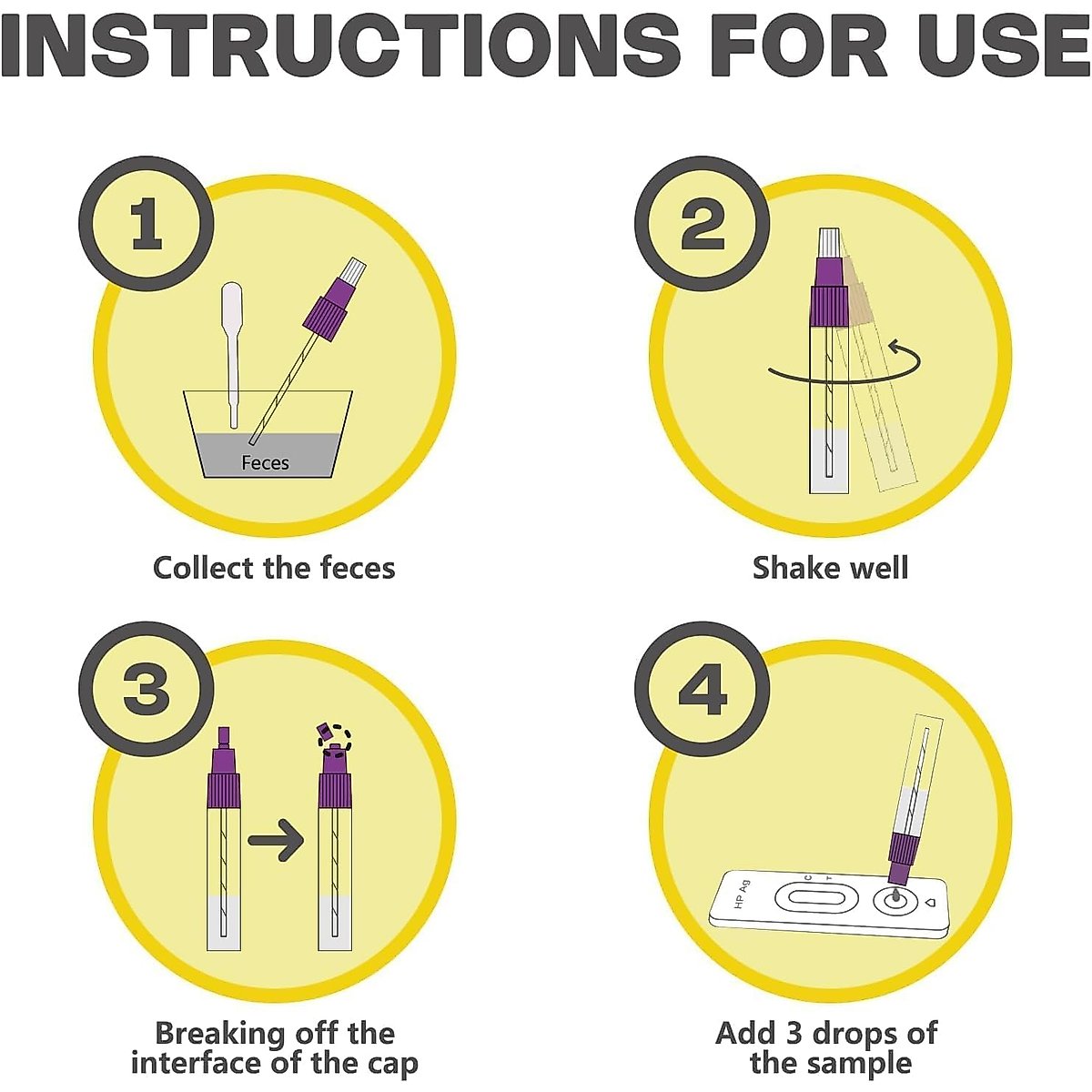 INSTRUCTIONS FOR USE

1

Feces

Collect the feces

2

Shake well

3

Breaking off the interface of the cap

4

HP Ag

C T

Add 3 drops of the sample