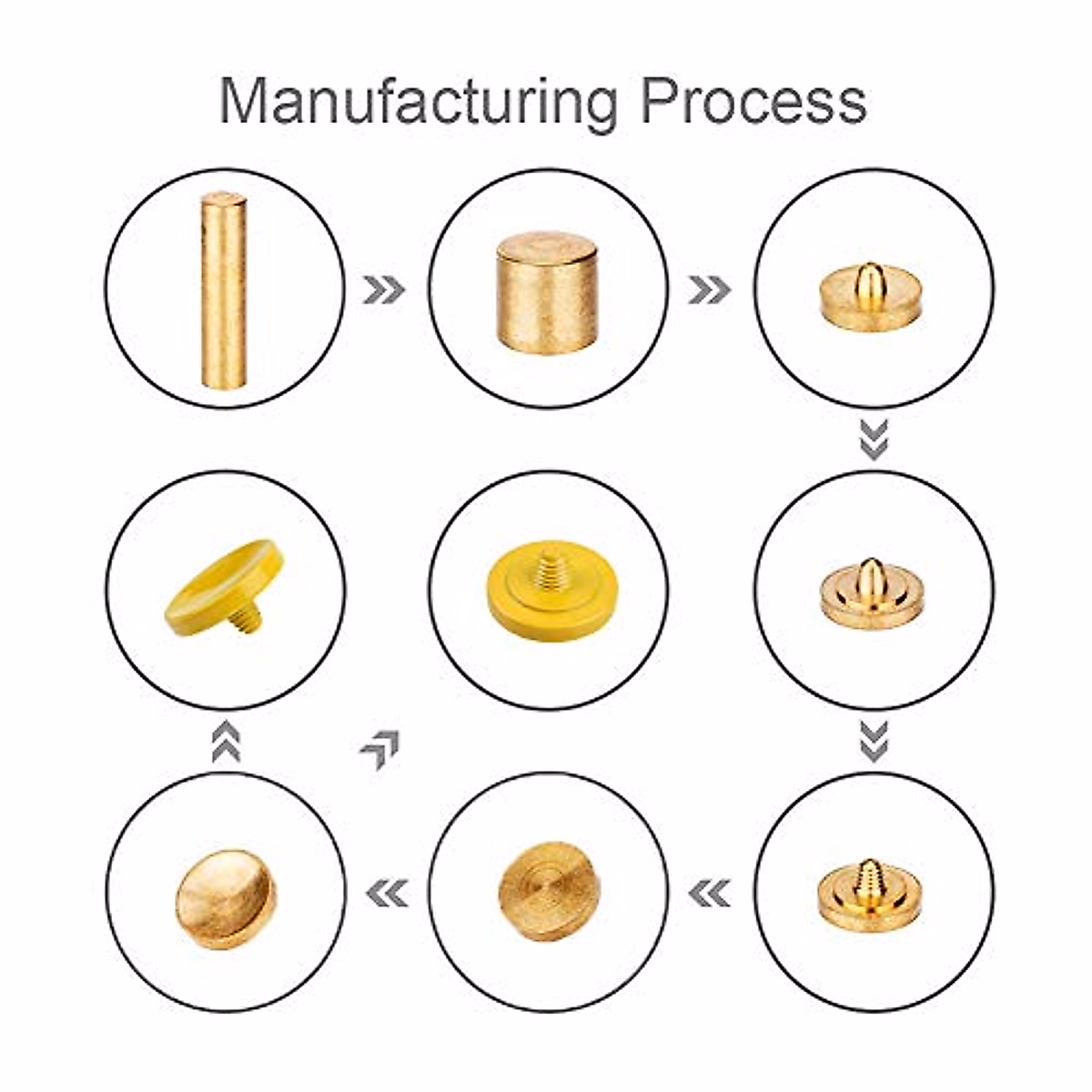 Manufacturing Process