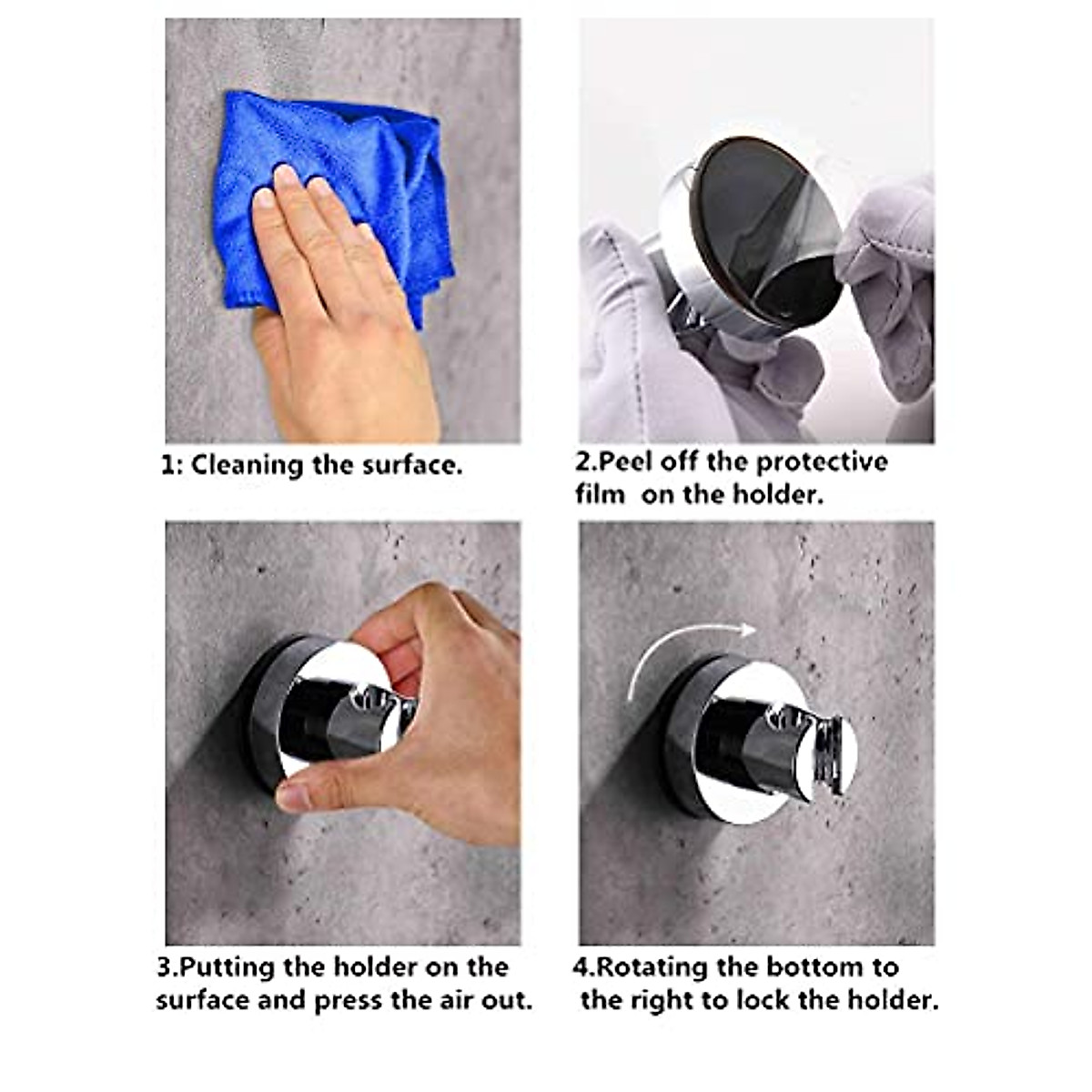 1: Cleaning the surface.

2.Peel off the protective film on the holder.

3.Putting the holder on the surface and press the air out.

4.Rotating the bottom to the right to lock the holder.