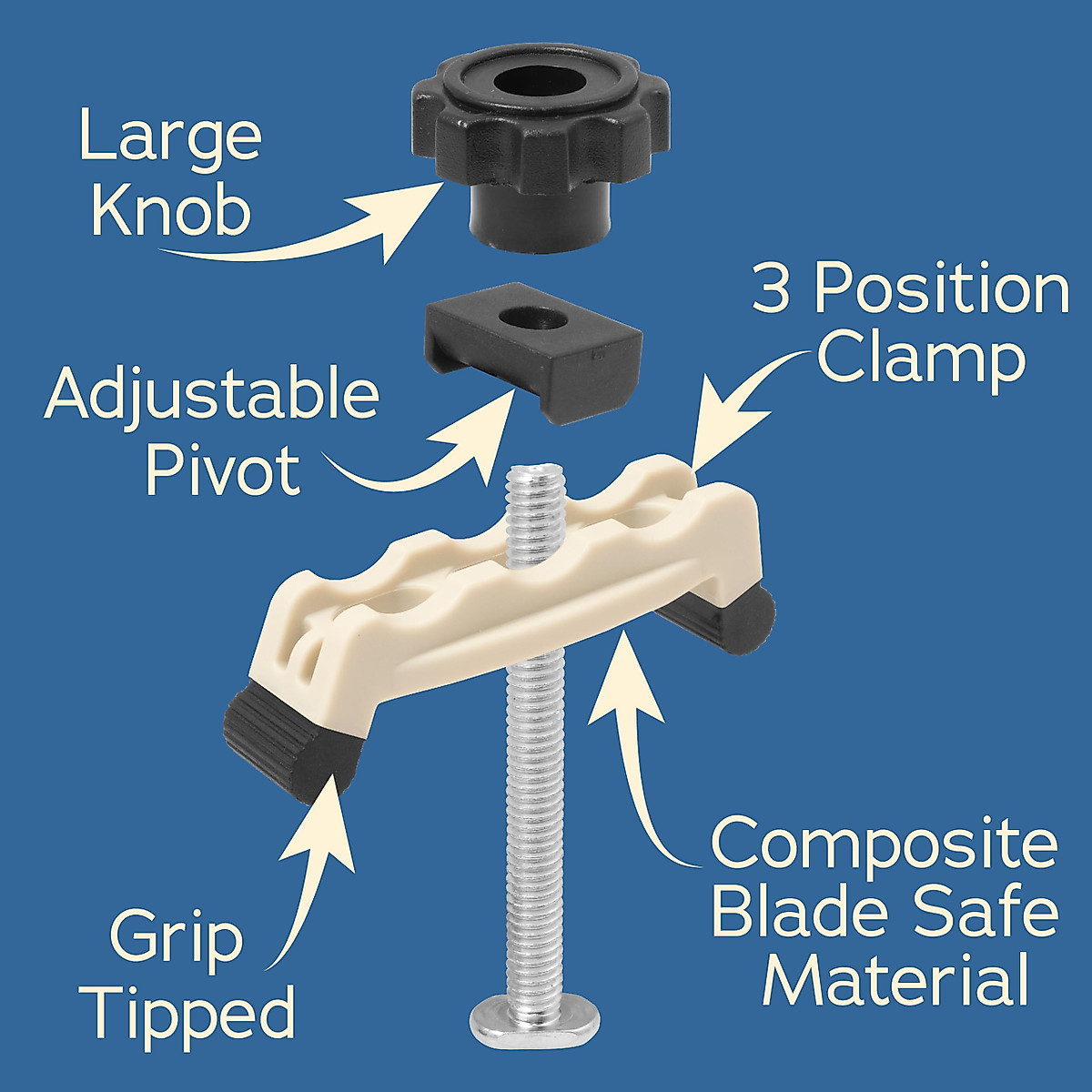 Large Knob

3 Position Clamp

Adjustable Pivot

Composite Blade Safe Material

Grip Tipped