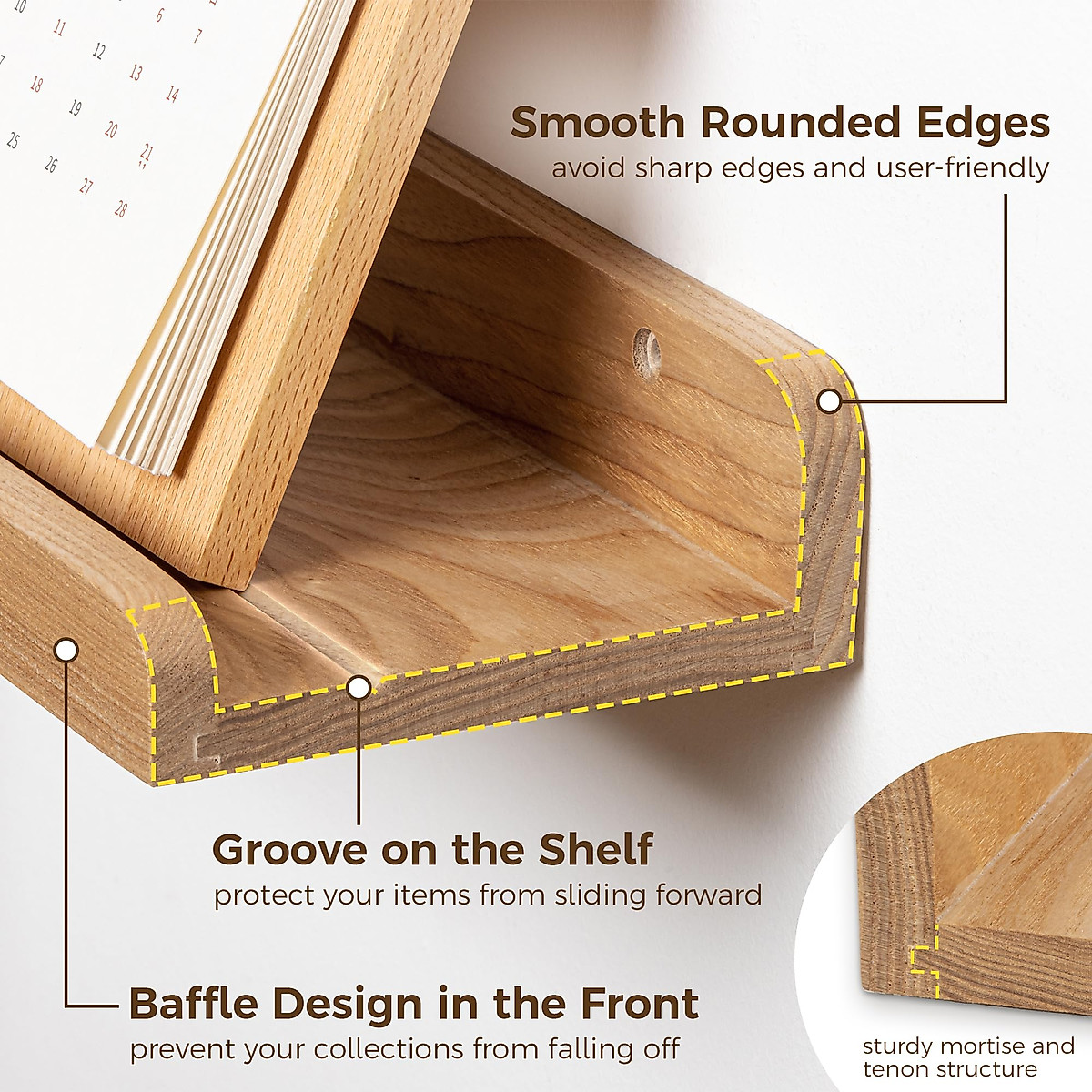 6 7
11 12 13 14
18 19 20 21
25 26 27 28

Smooth Rounded Edges
avoid sharp edges and user-friendly

Groove on the Shelf
protect your items from sliding forward

Baffle Design in the Front
prevent your collections from falling off

sturdy mortise and tenon structure