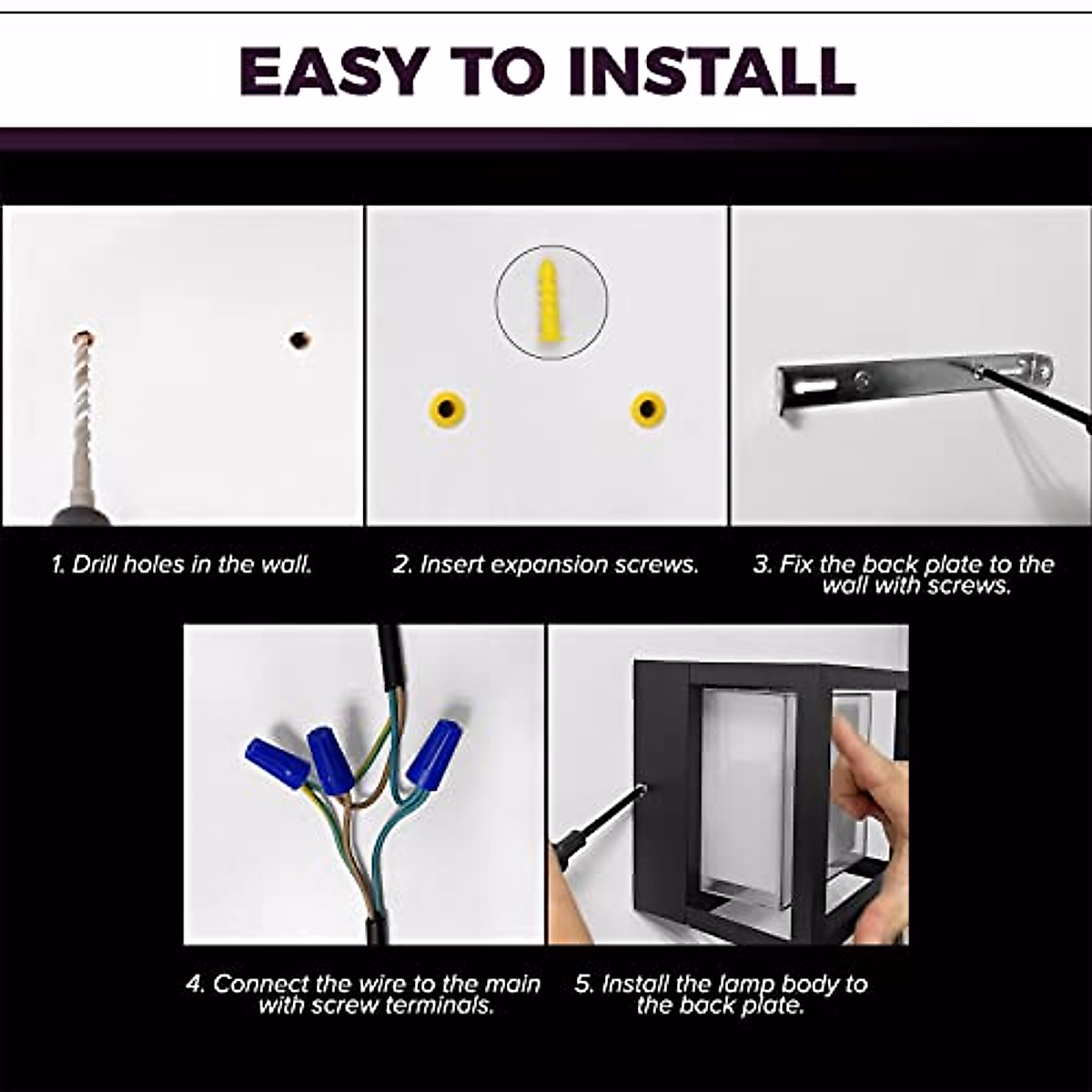 EASY TO INSTALL

1. Drill holes in the wall.

2. Insert expansion screws.

3. Fix the back plate to the wall with screws.

4. Connect the wire to the main with screw terminals.

5. Install the lamp body to the back plate.