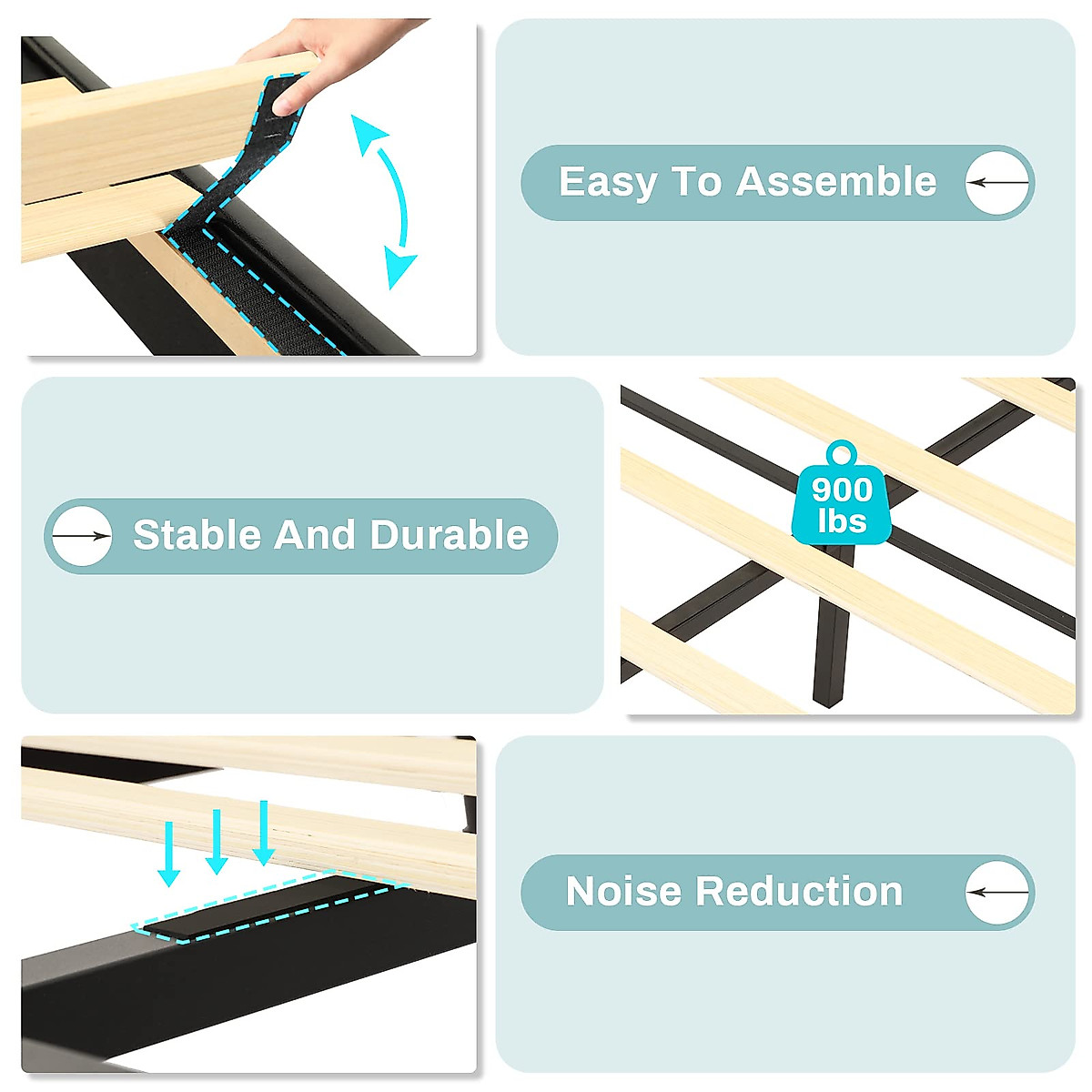 Easy To Assemble

Stable And Durable

900 lbs

Noise Reduction