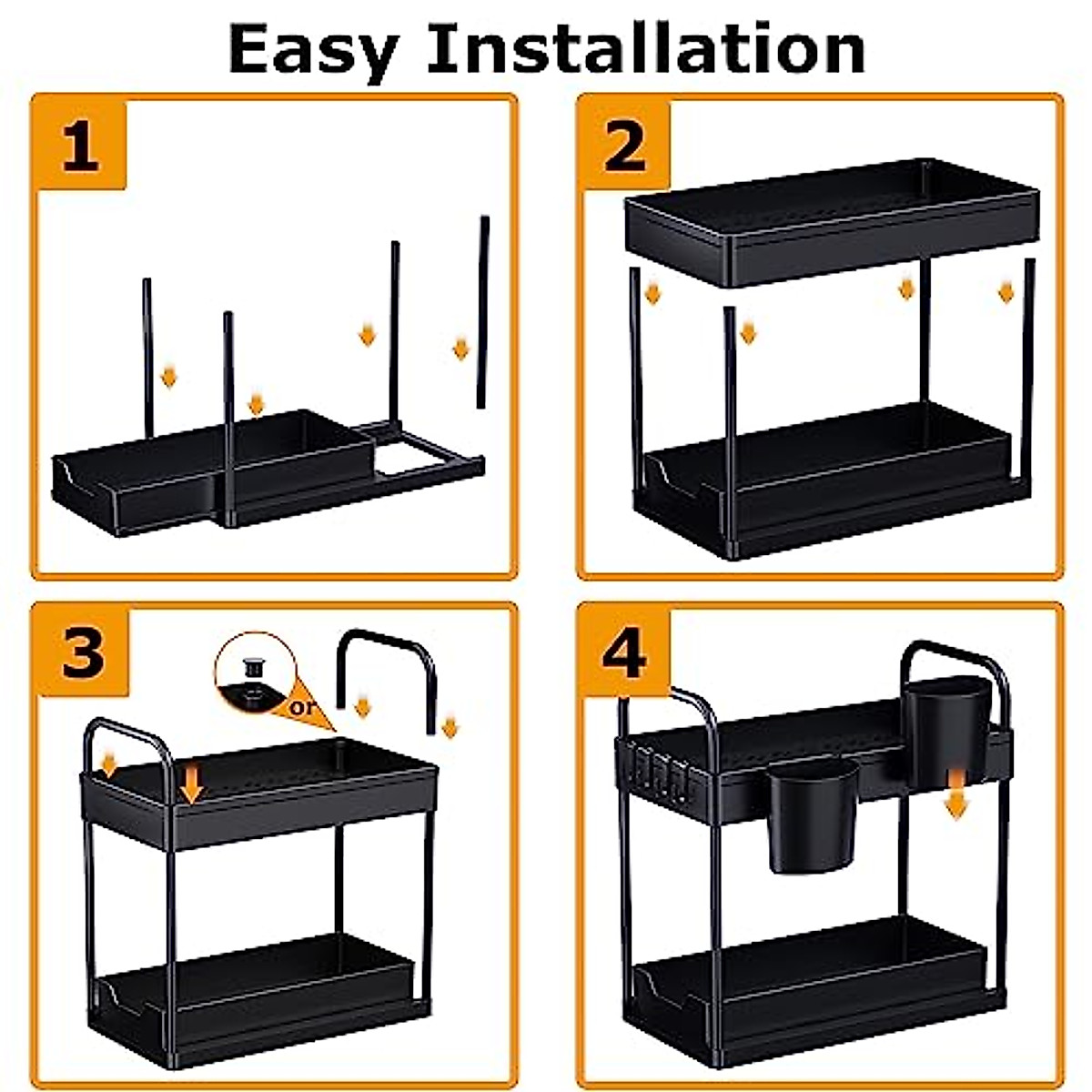 Easy Installation

1

2

3

or

4