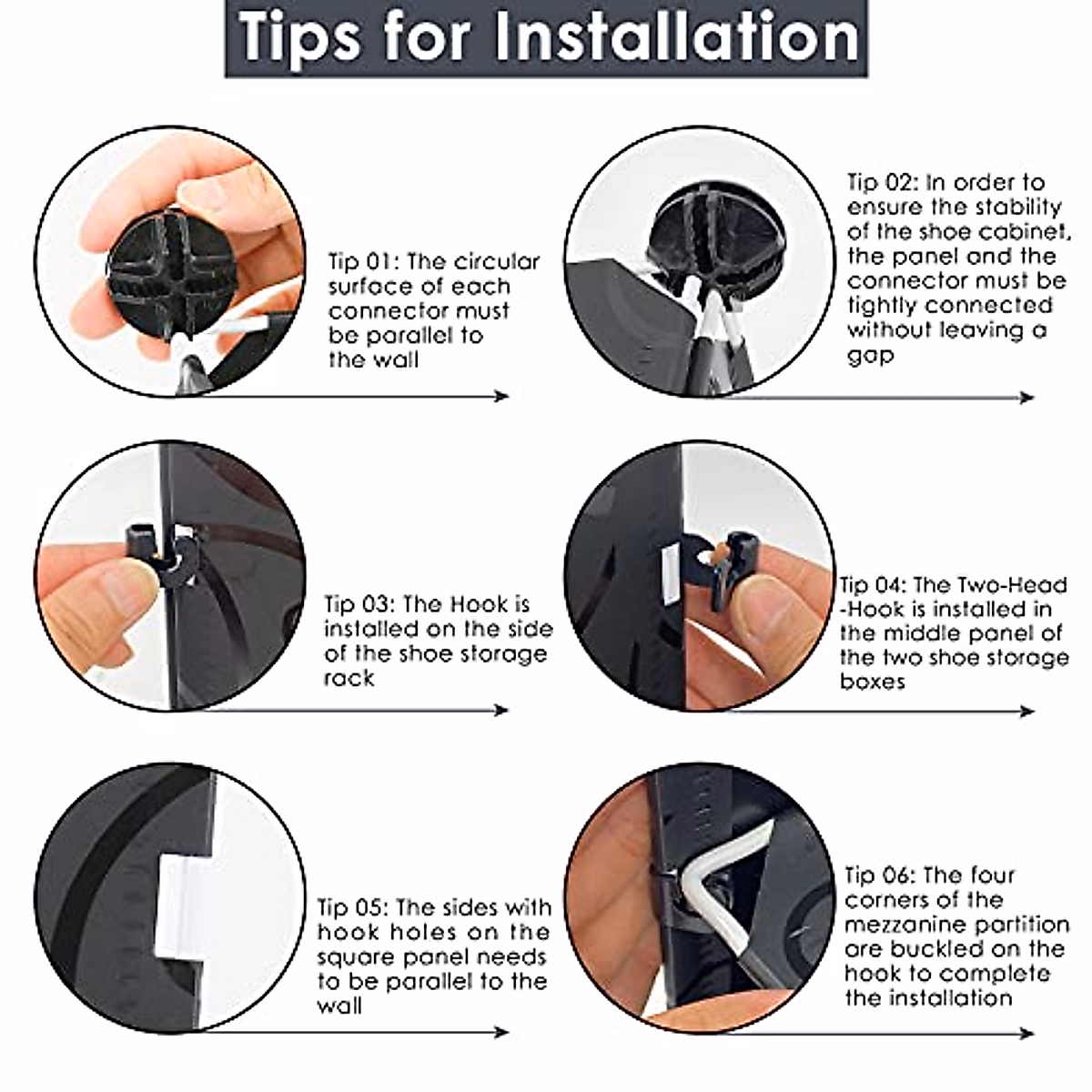 Tips for Installation

Tip 01: The circular surface of each connector must be parallel to the wall

Tip 02: In order to ensure the stability of the shoe cabinet, the panel and the connector must be tightly connected without leaving a gap

Tip 03: The Hook is installed on the side of the shoe storage rack

Tip 04: The Two-Head -Hook is installed in the middle panel of the two shoe storage boxes

Tip 05: The sides with hook holes on the square panel needs to be parallel to the wall

Tip 06: The four corners of the mezzanine partition are buckled on the hook to complete the installation